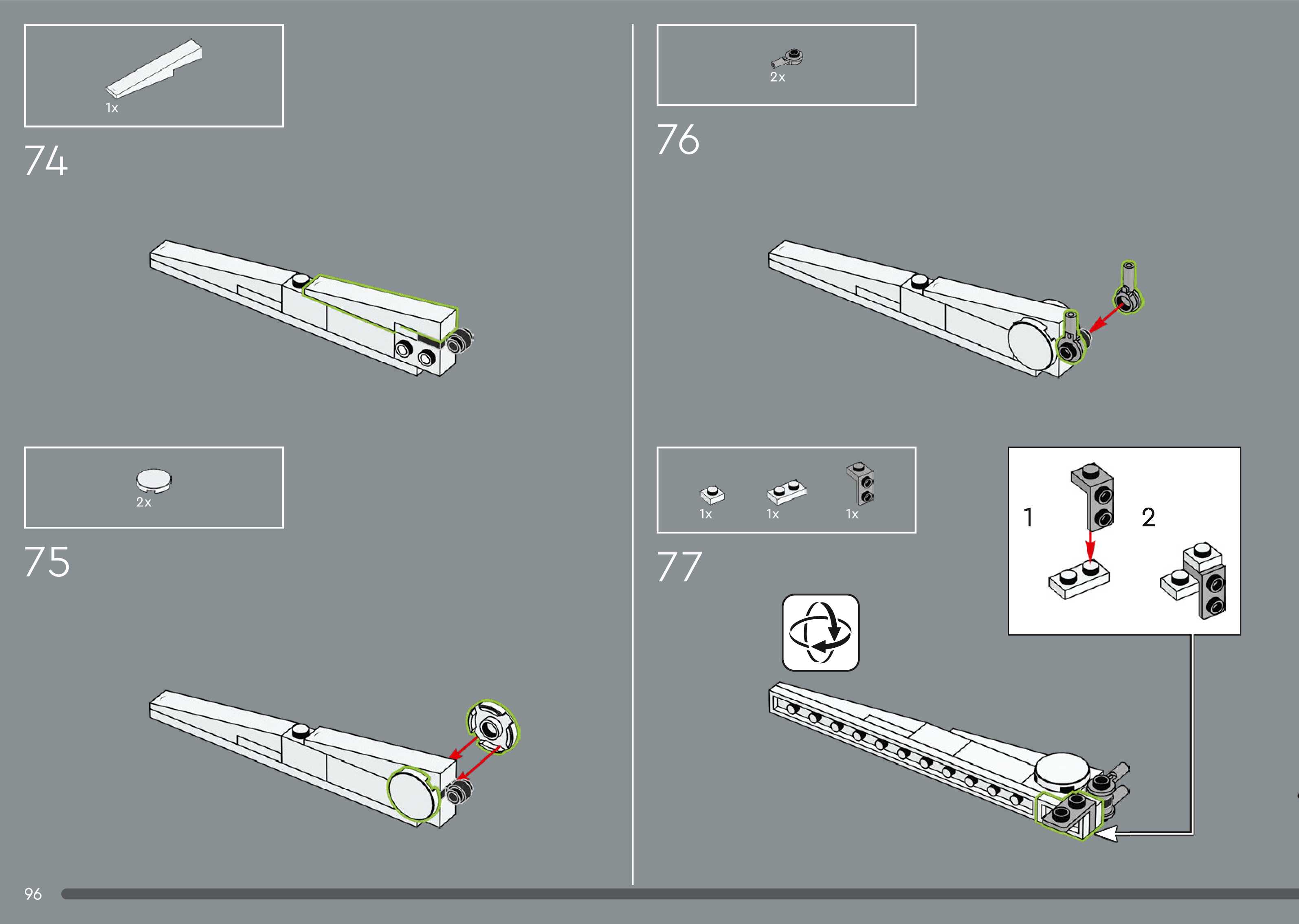 1x

74

2x

75

2x

76

1x 1x 1x

77

1

2

96