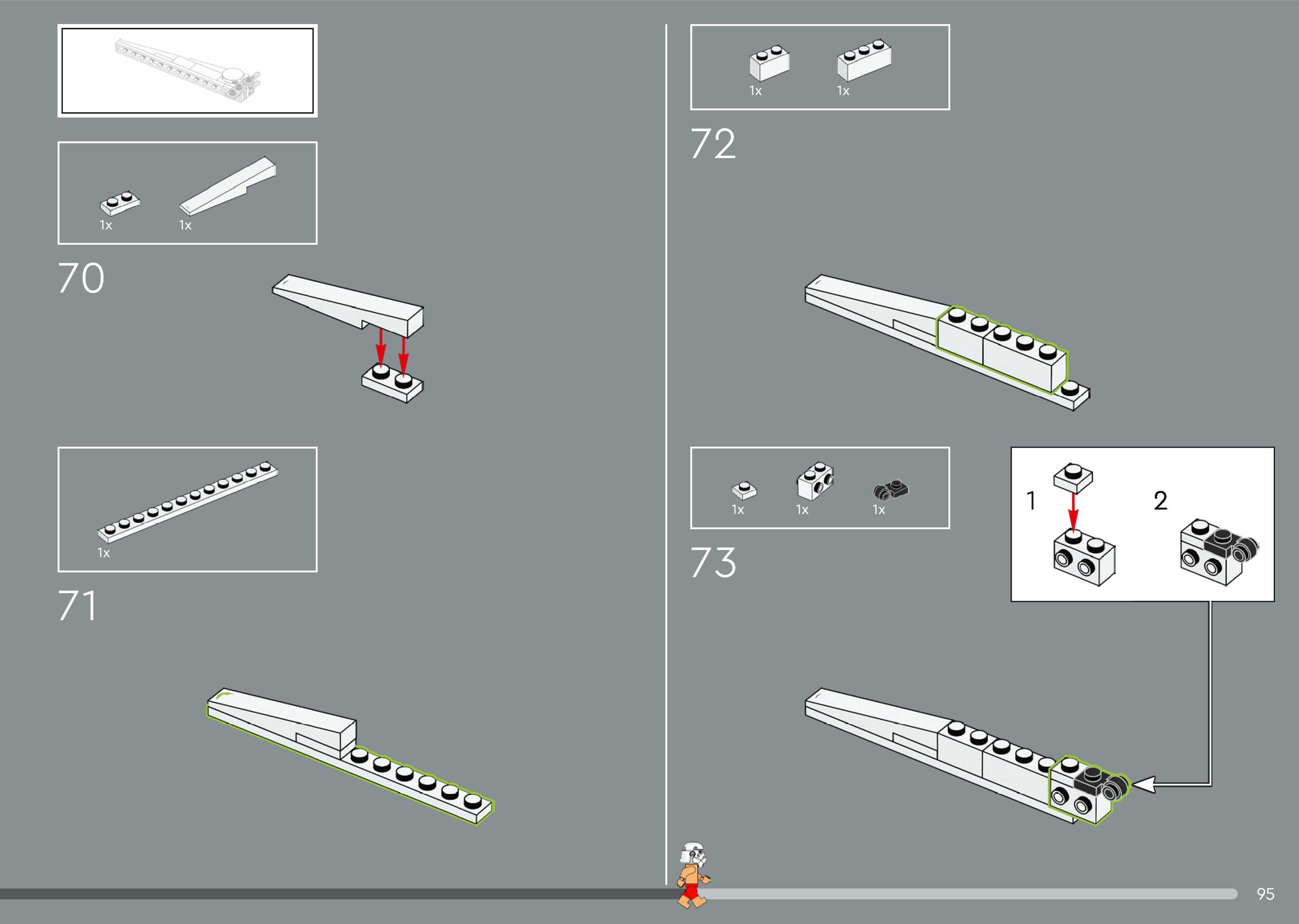 1x 1x

70

1x

71

1x 1x

72

1x 1x 1x

73

1

2

95