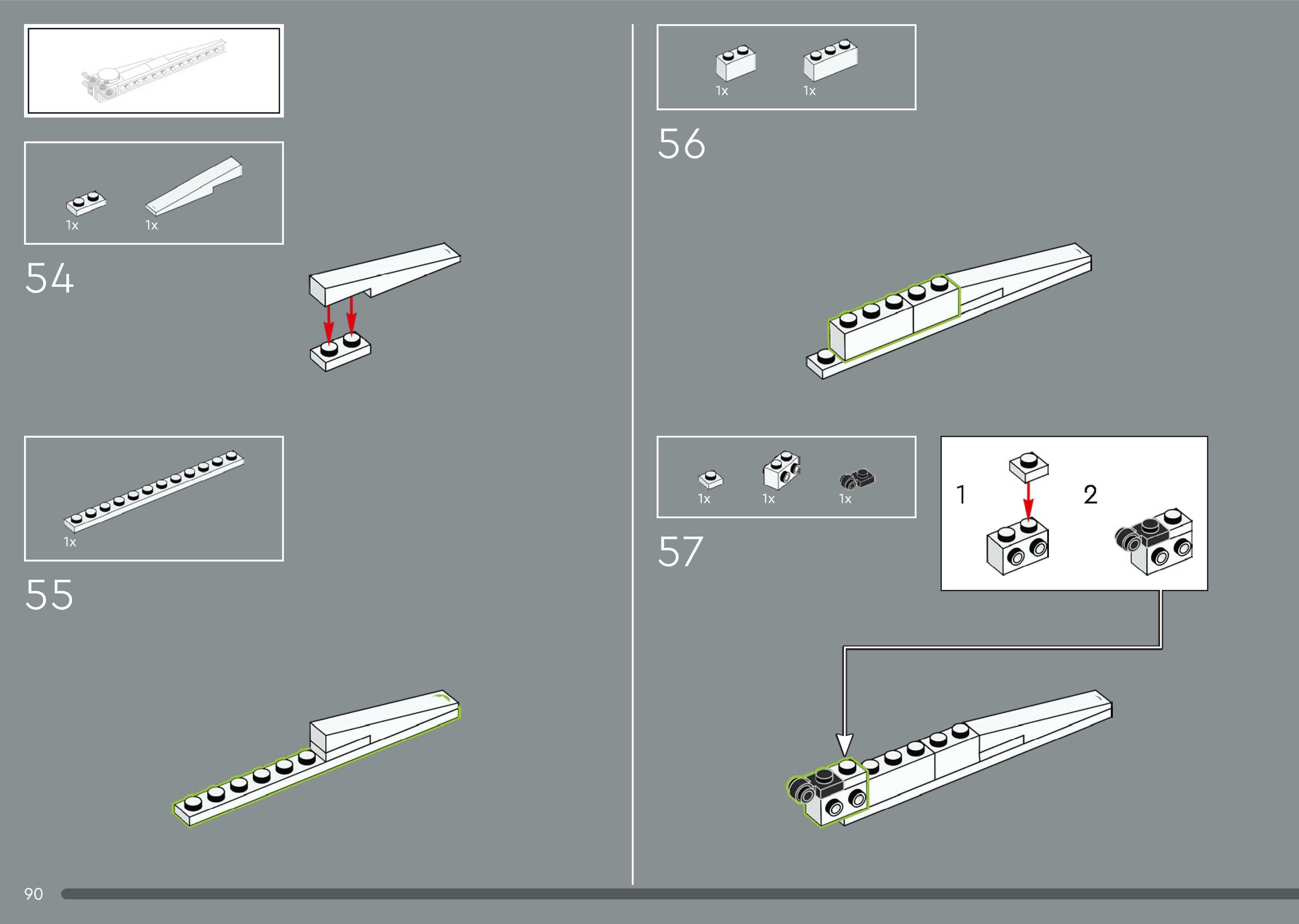 1x 1x

54

1x

55

1x 1x

56

1x 1x 1x

57

1

2

90