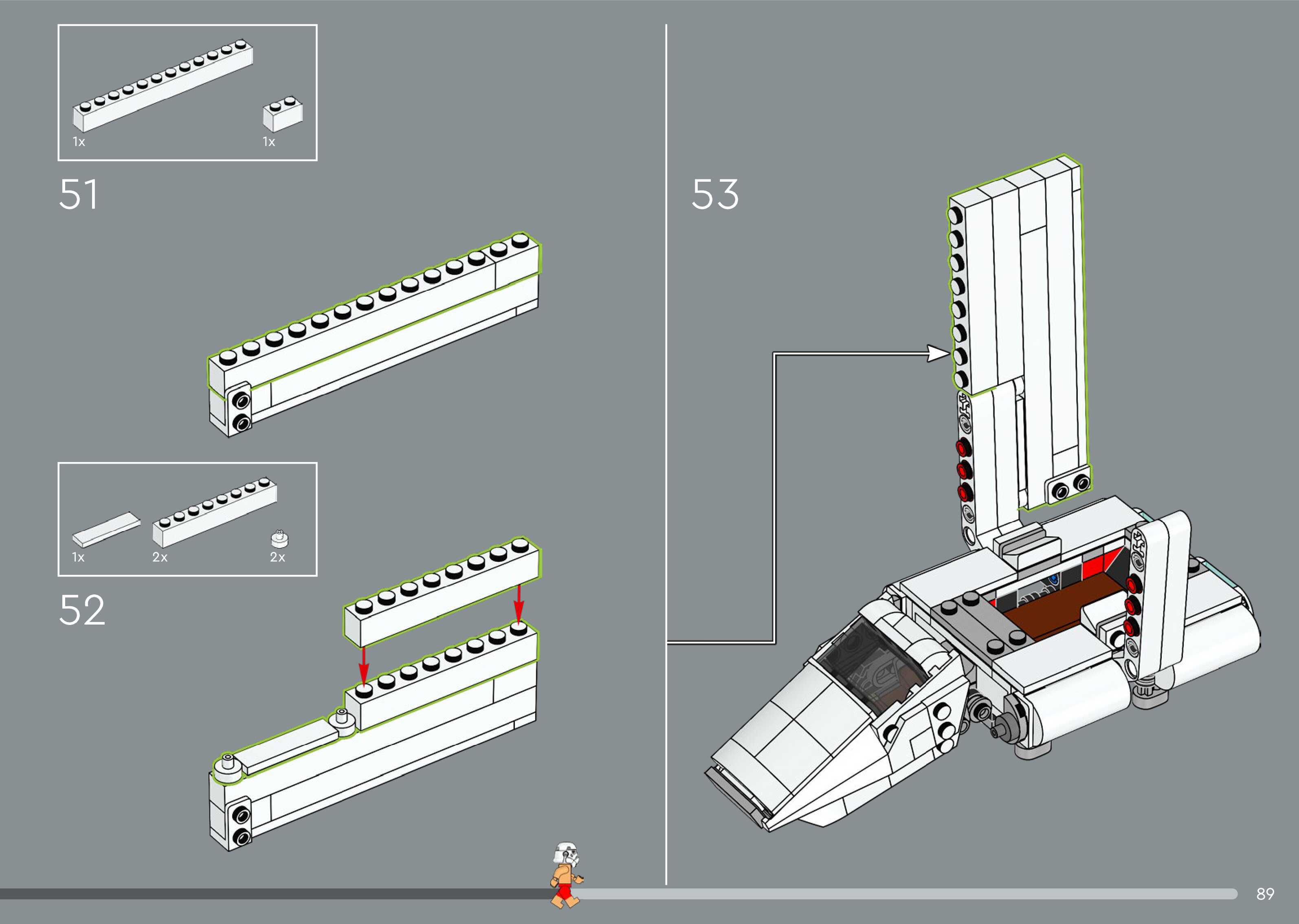 1x
1x

51

1x
2x
2x

52

53

89