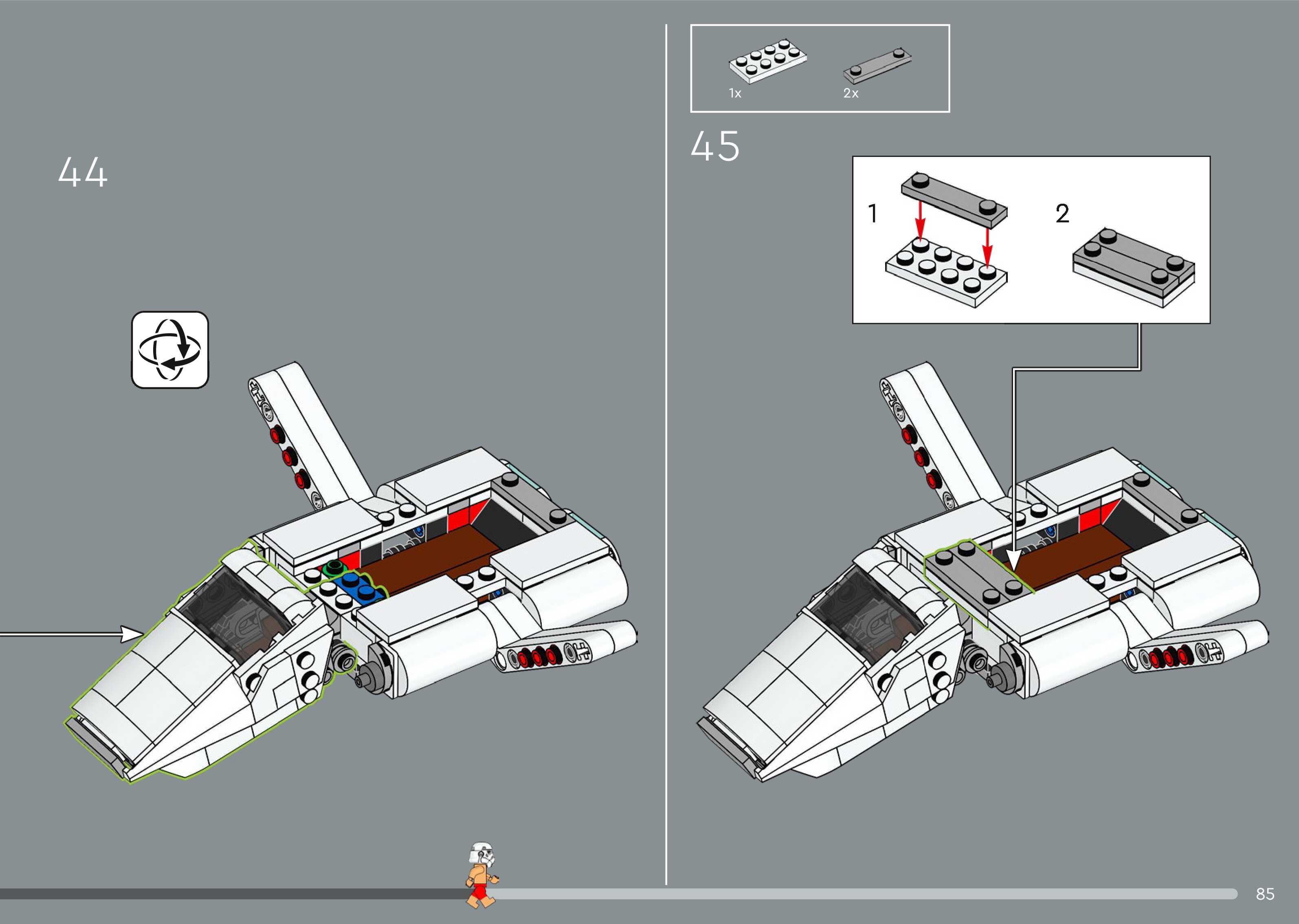 44

1x

2x

45

1

2

85