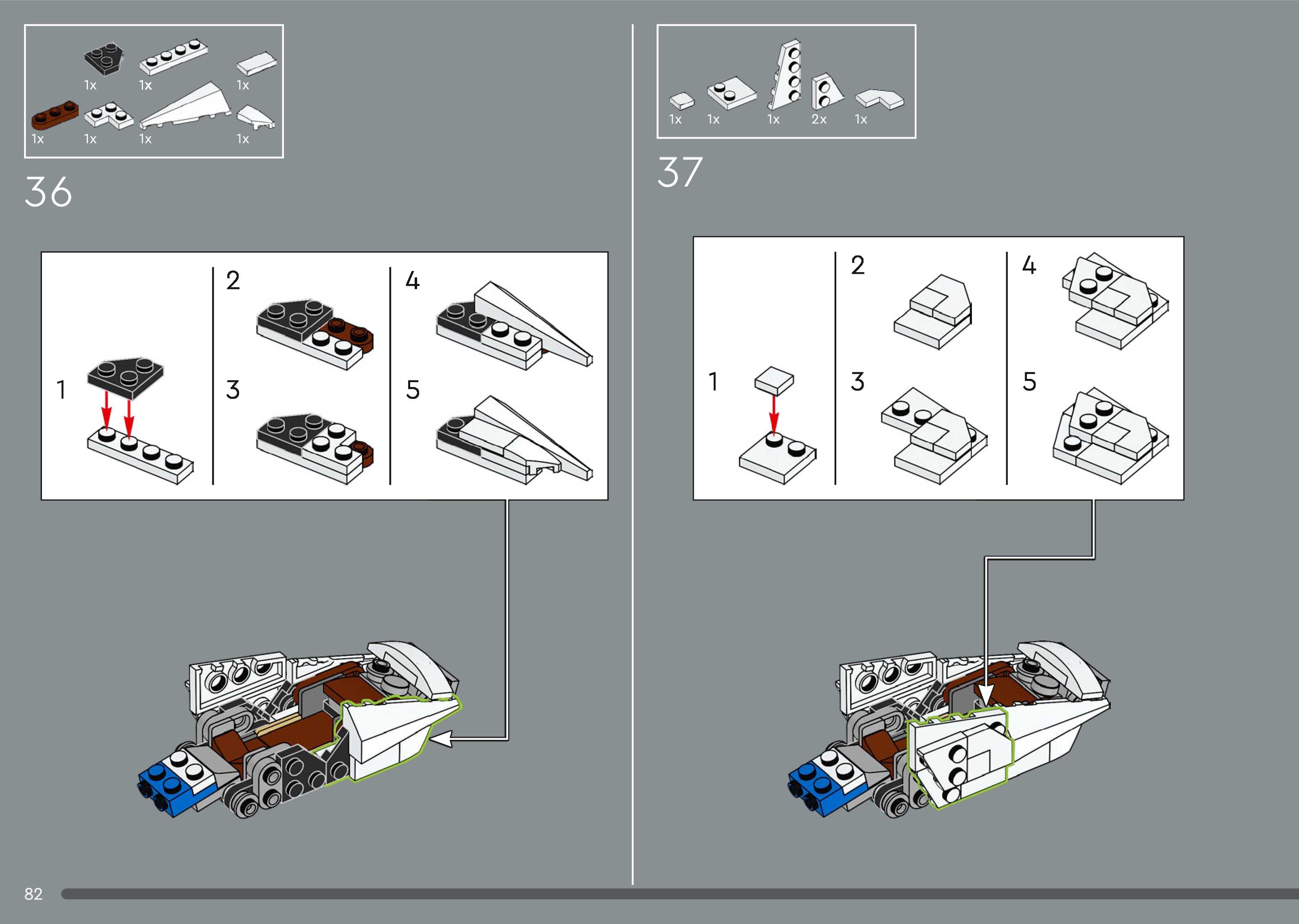 1x 1x 1x
1x 1x 1x 1x

36

1
2
3
4
5

1x 1x 1x 2x 1x

37

1
2
3
4
5

82