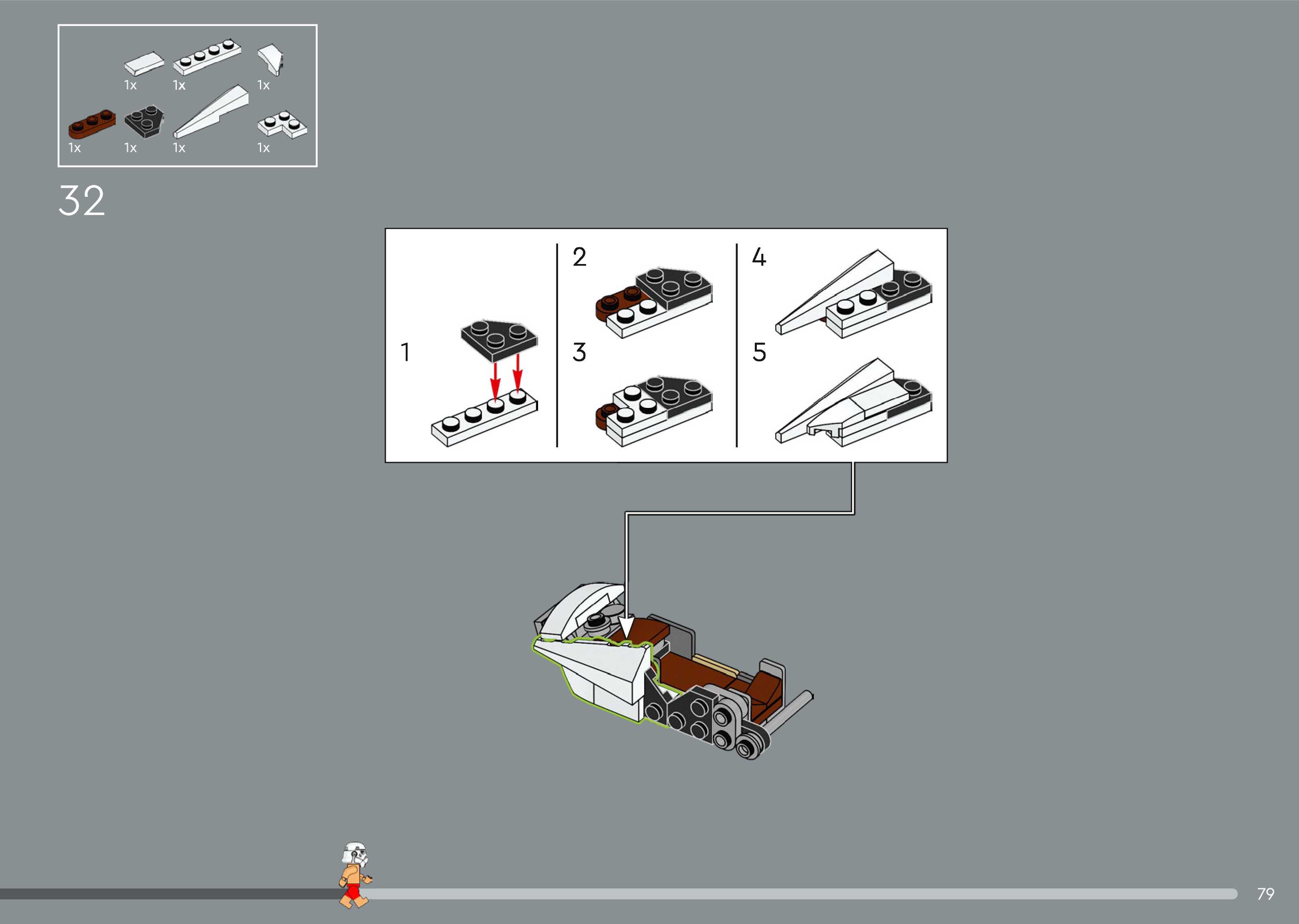 1x 1x 1x
1x 1x 1x 1x

32

1

2

3

4

5

79