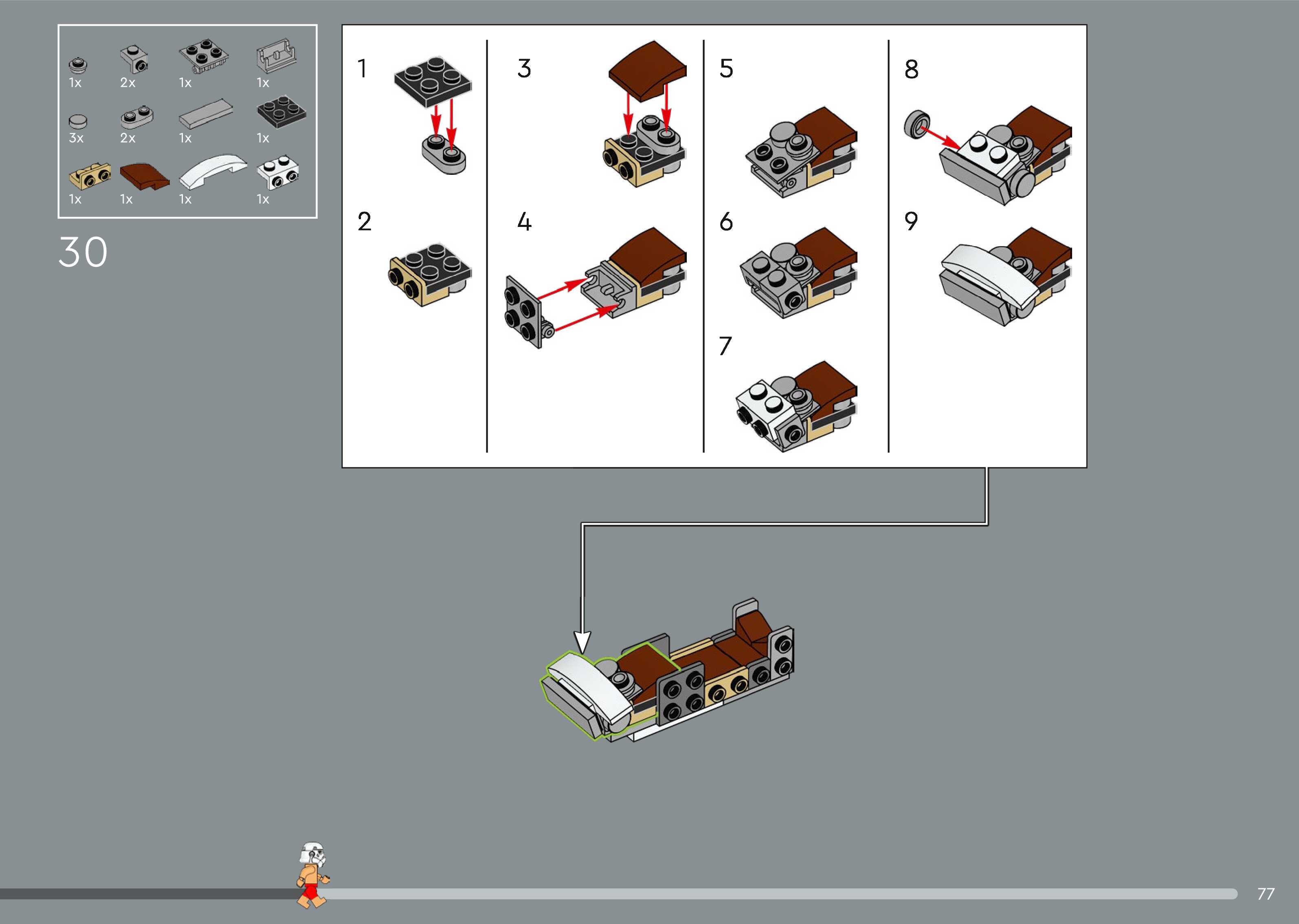 1x 2x 1x 1x
3x 2x 1x 1x
1x 1x 1x 1x

30

1

2

3

4

5

6

7

8

9

77