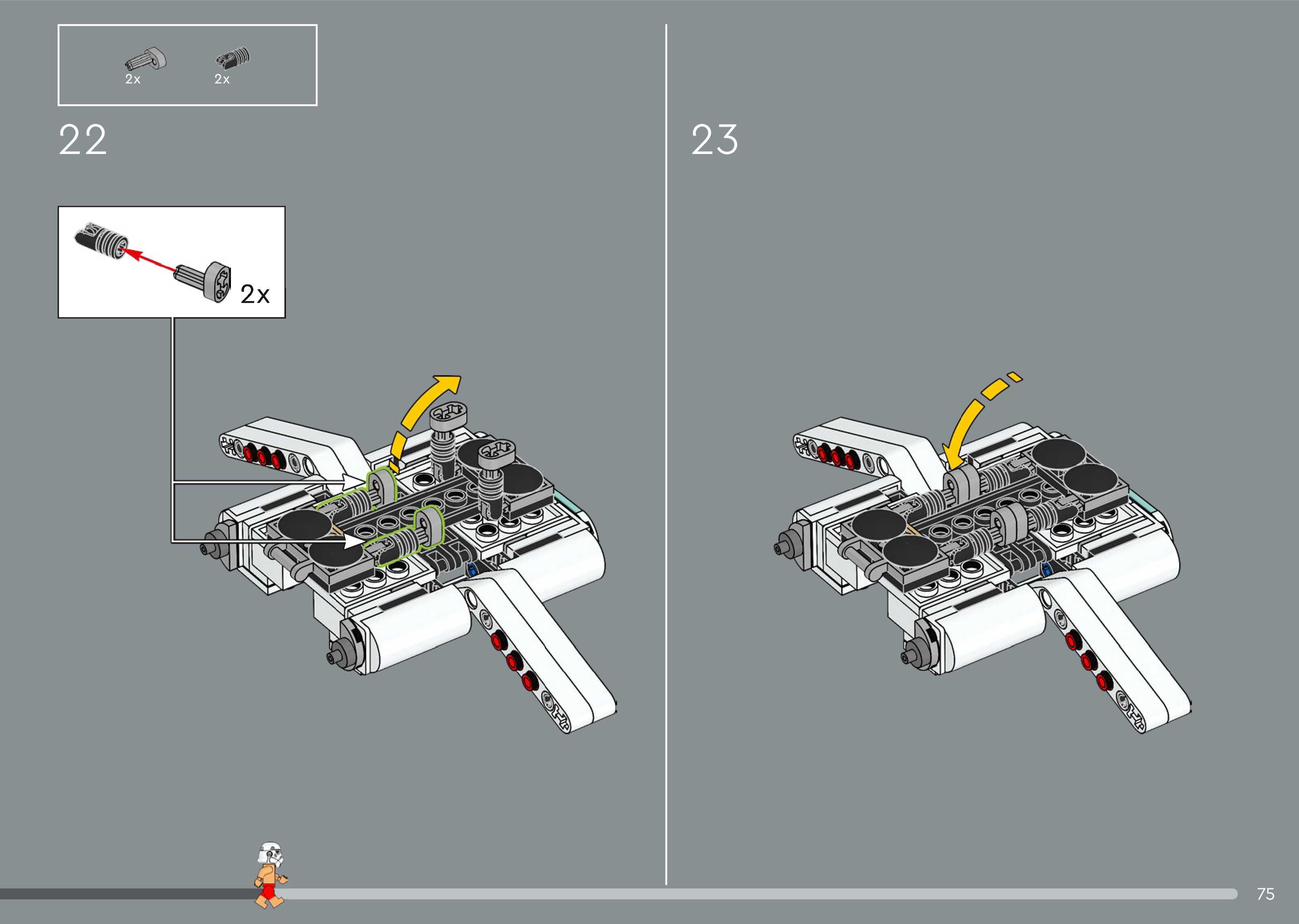 2x
2x

22

2x

23

75