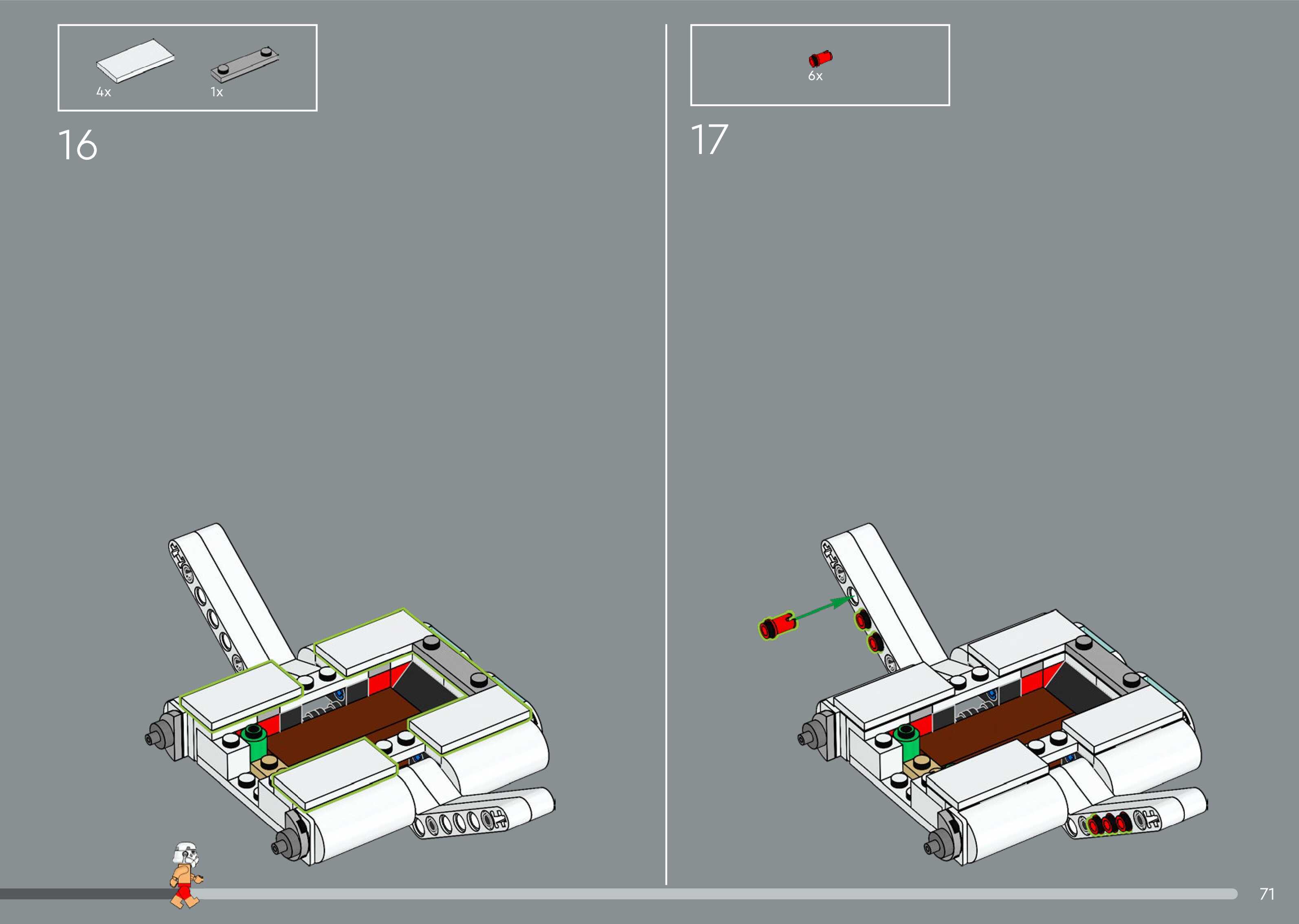 4x
1x
16
6x
17
71