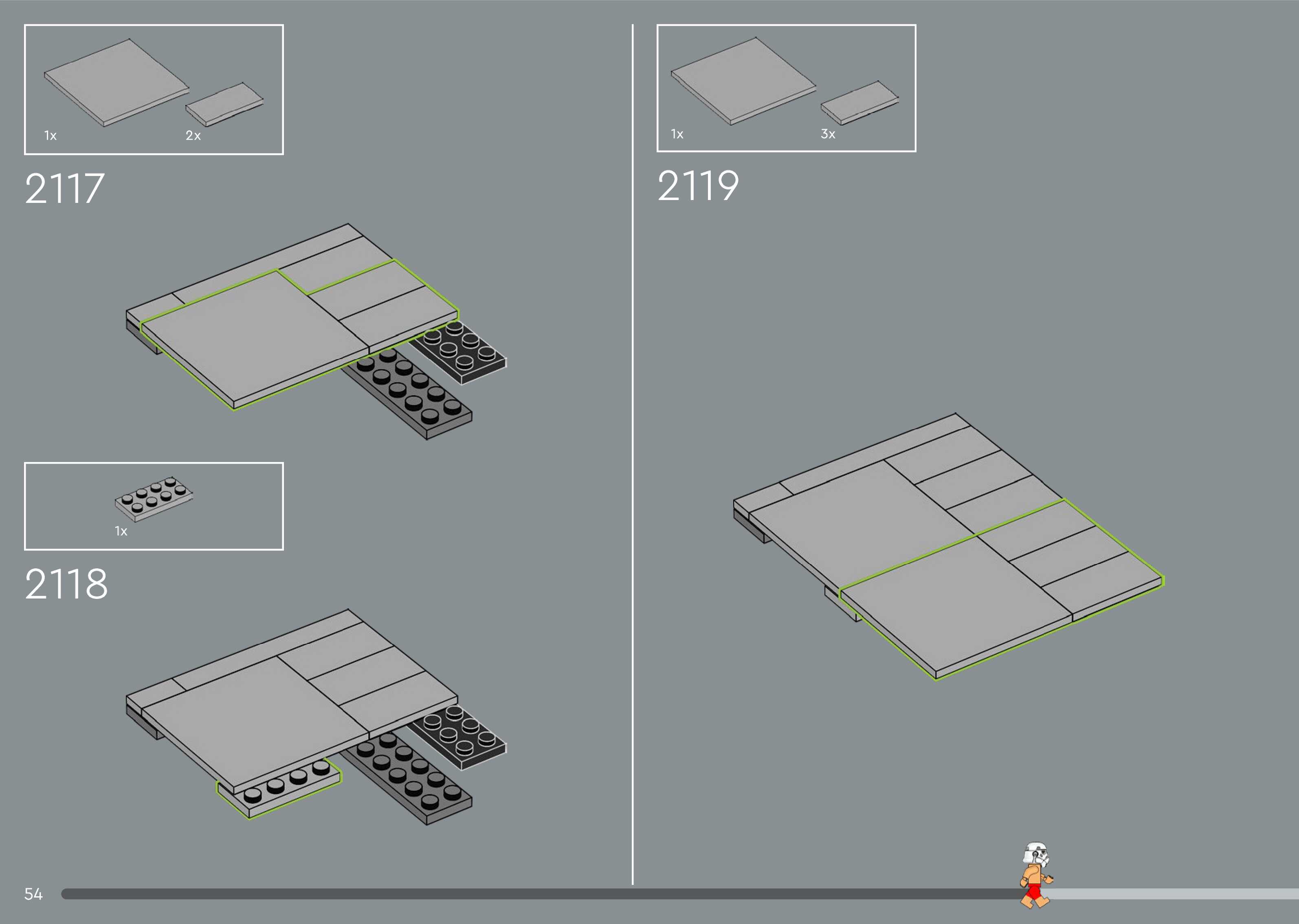 1x
2x
2117

1x
2118

1x
3x
2119

54