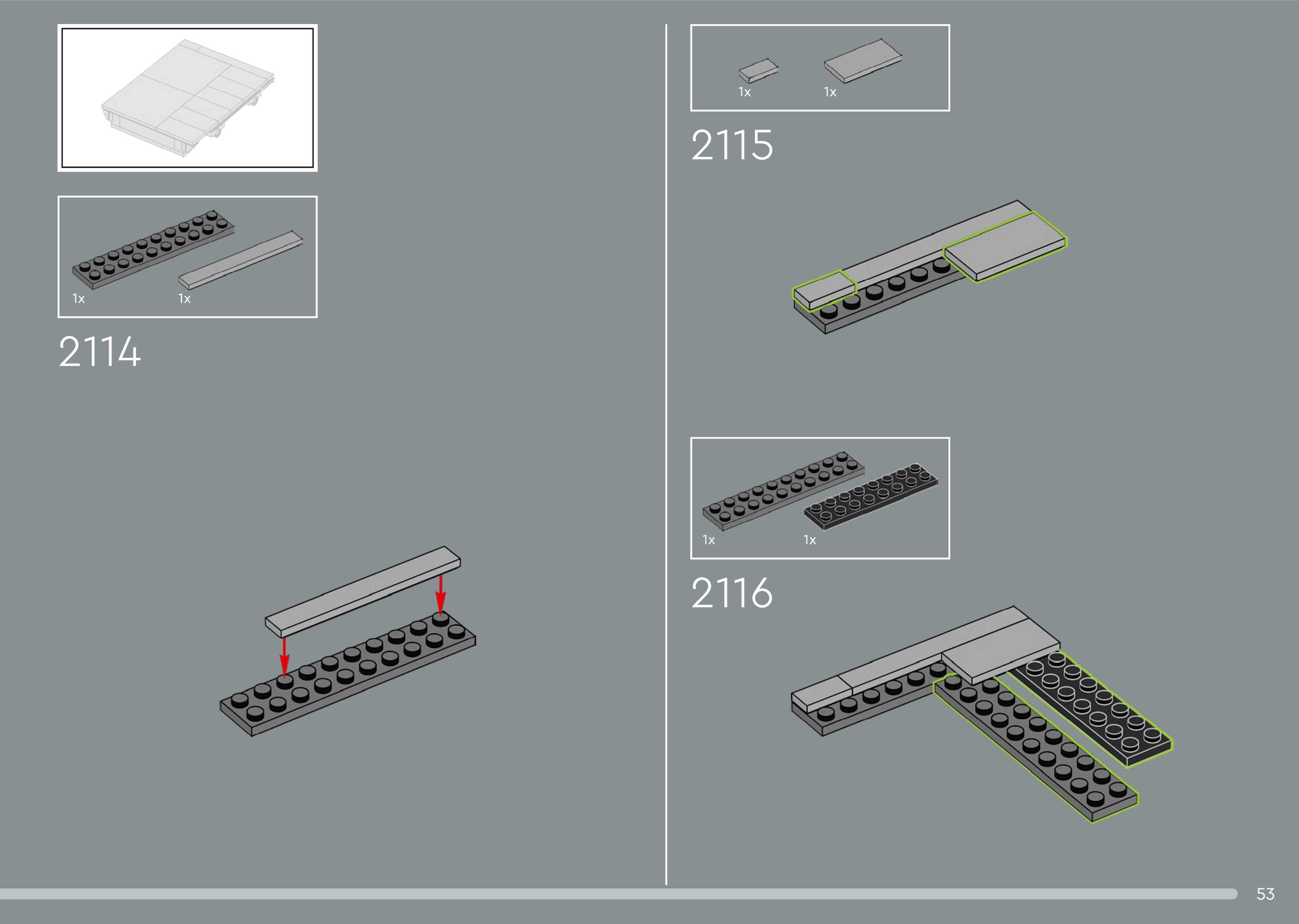 1x
1x

2114

1x
1x

2115

1x
1x

2116

53