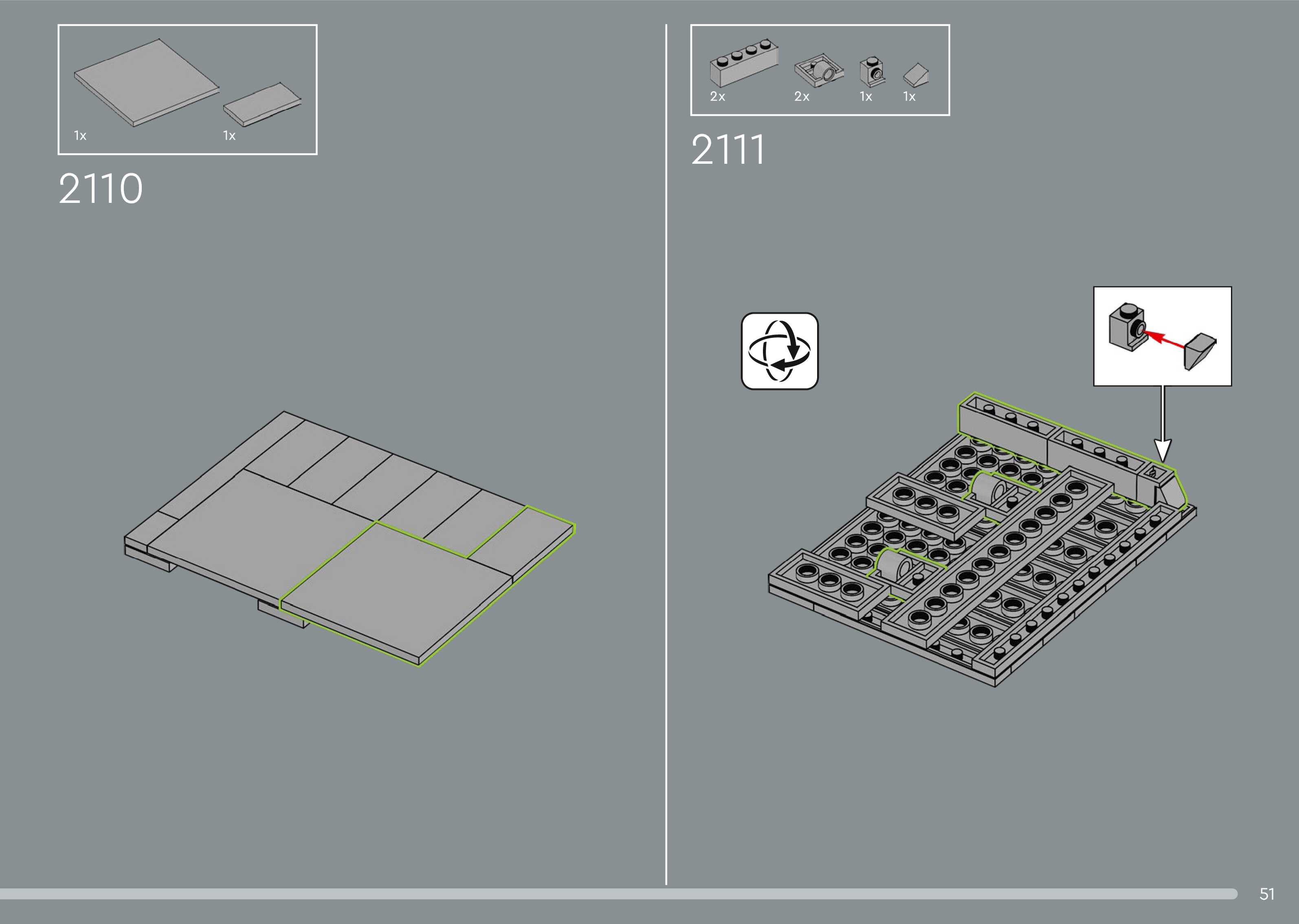 1x 1x

2110

2x 2x 1x 1x

2111

51