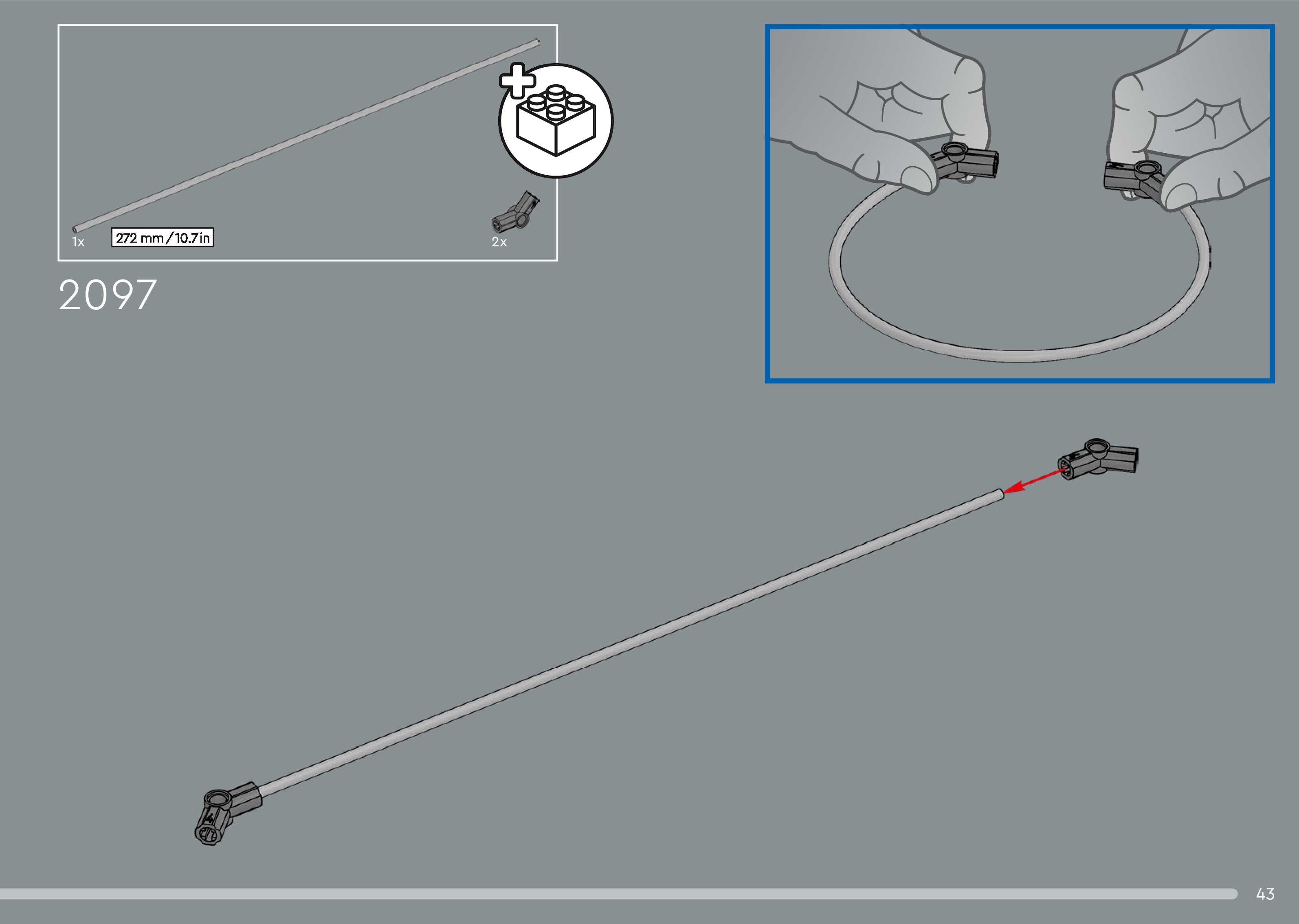 1x
272 mm / 10.7 in
2x

2097

43