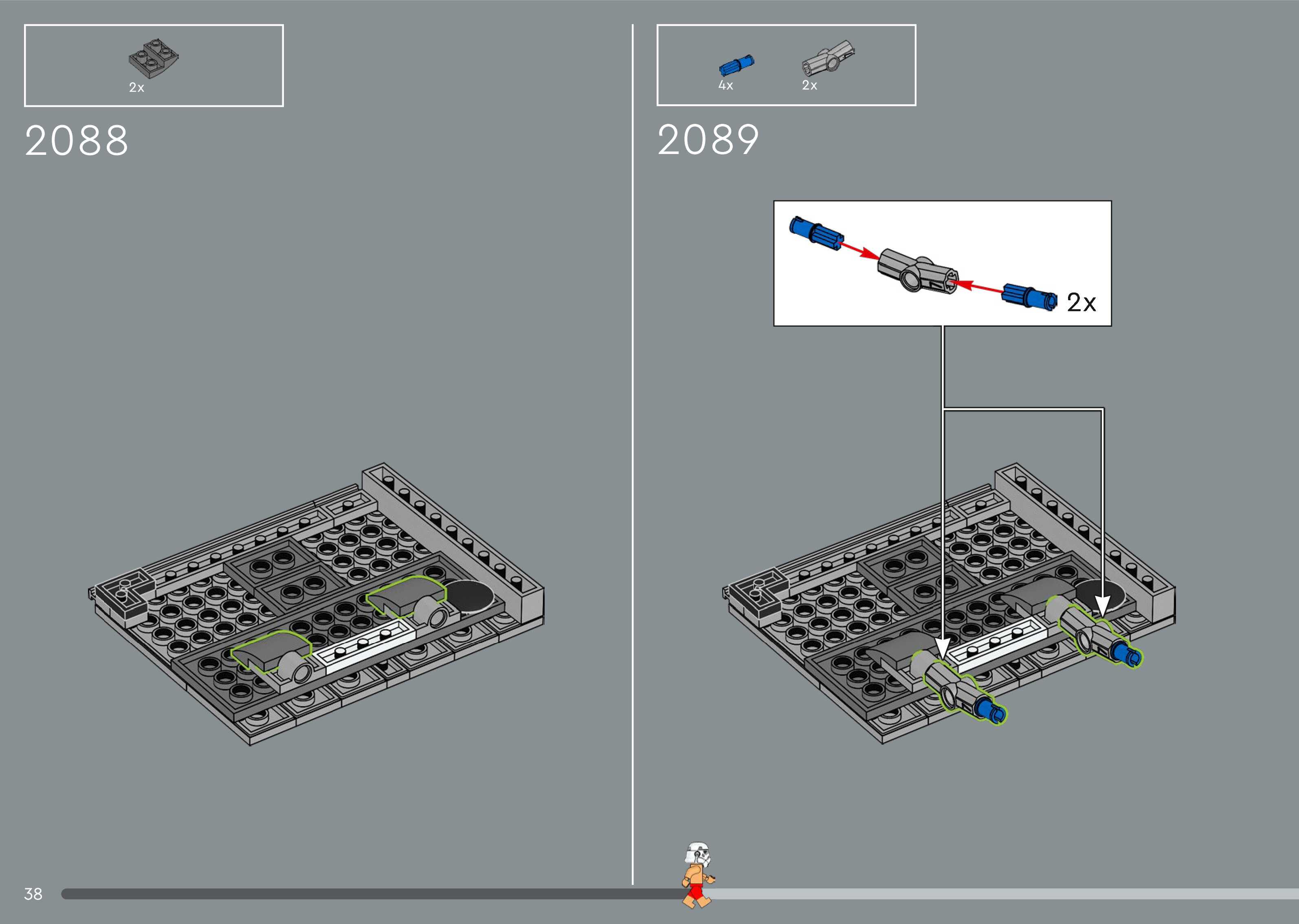 2x

2088

4x 2x

2089

2x

38