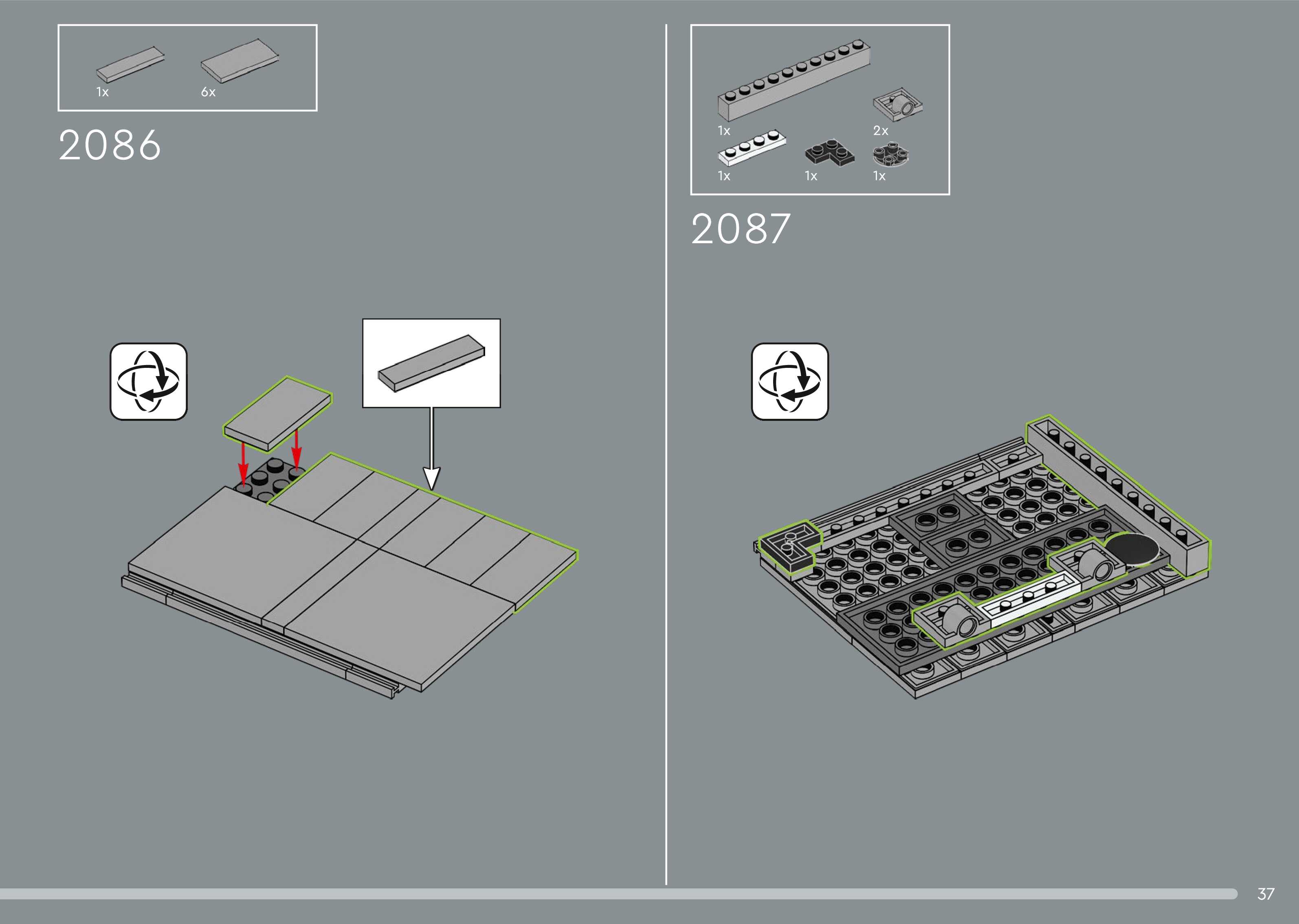 1x 6x

2086

1x 2x

1x 1x 1x

2087

37