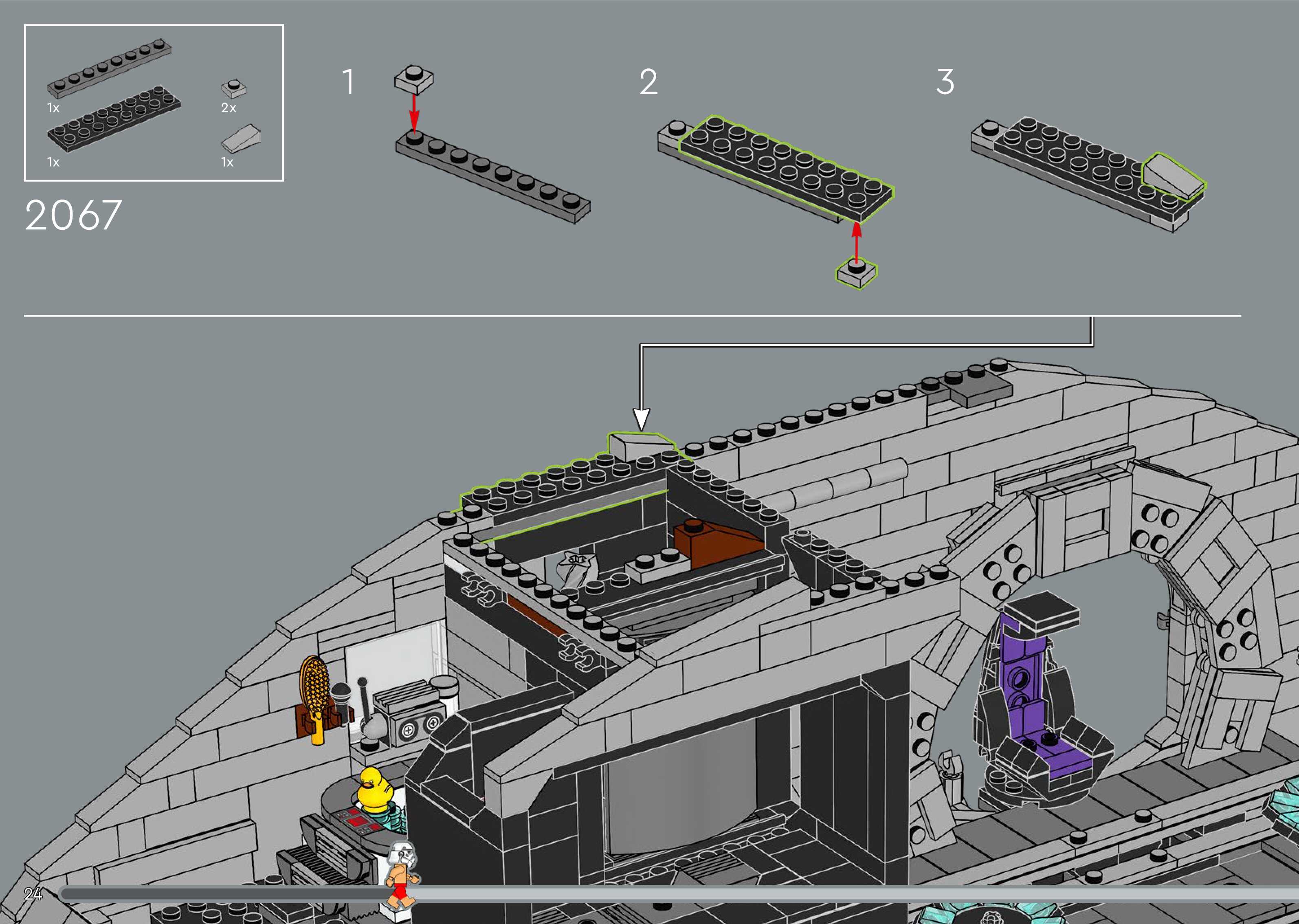 1x
2x
1x
1x

2067

1

2

3

24