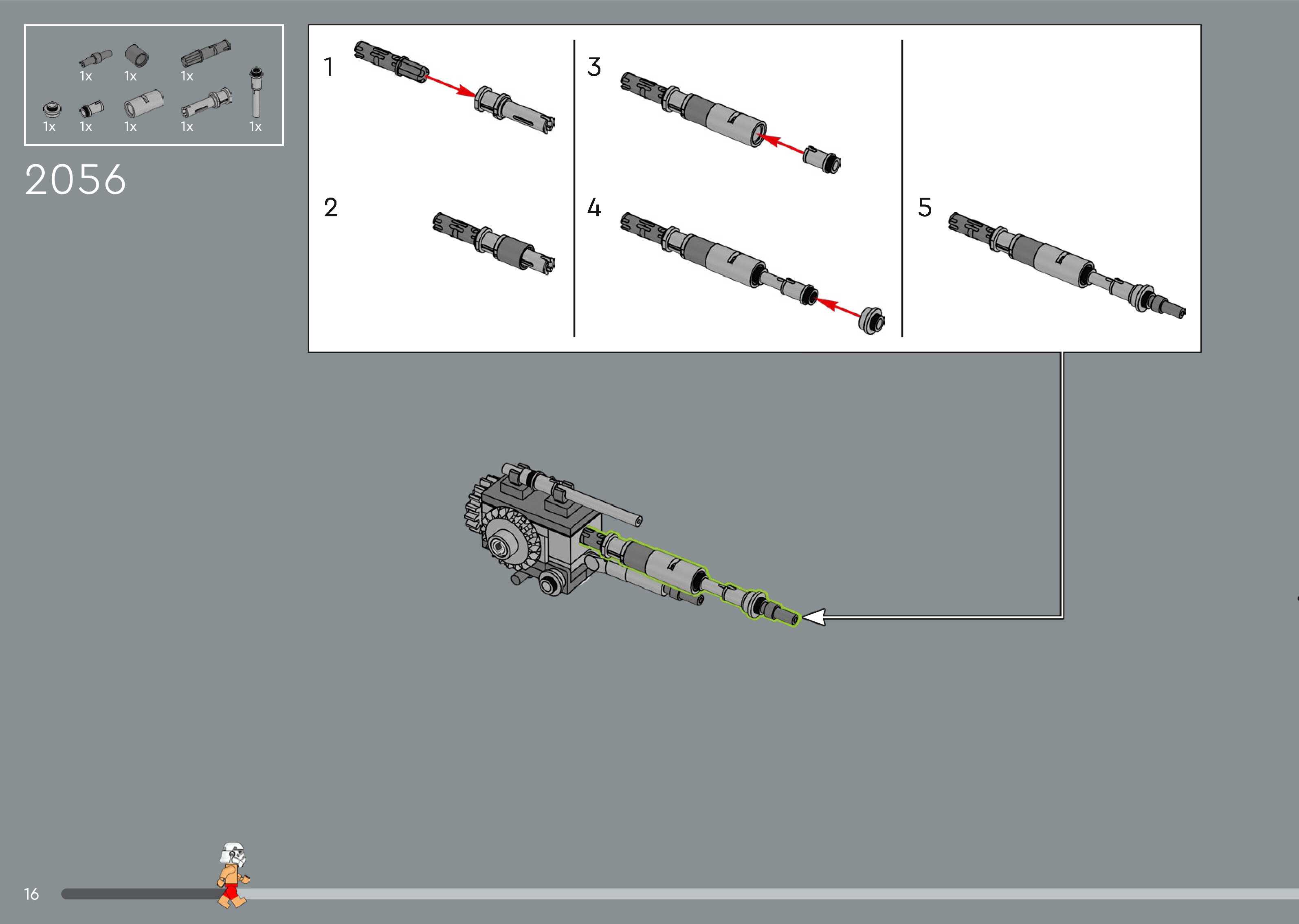 1x 1x 1x

1x 1x 1x 1x 1x

2056

1

2

3

4

5

16