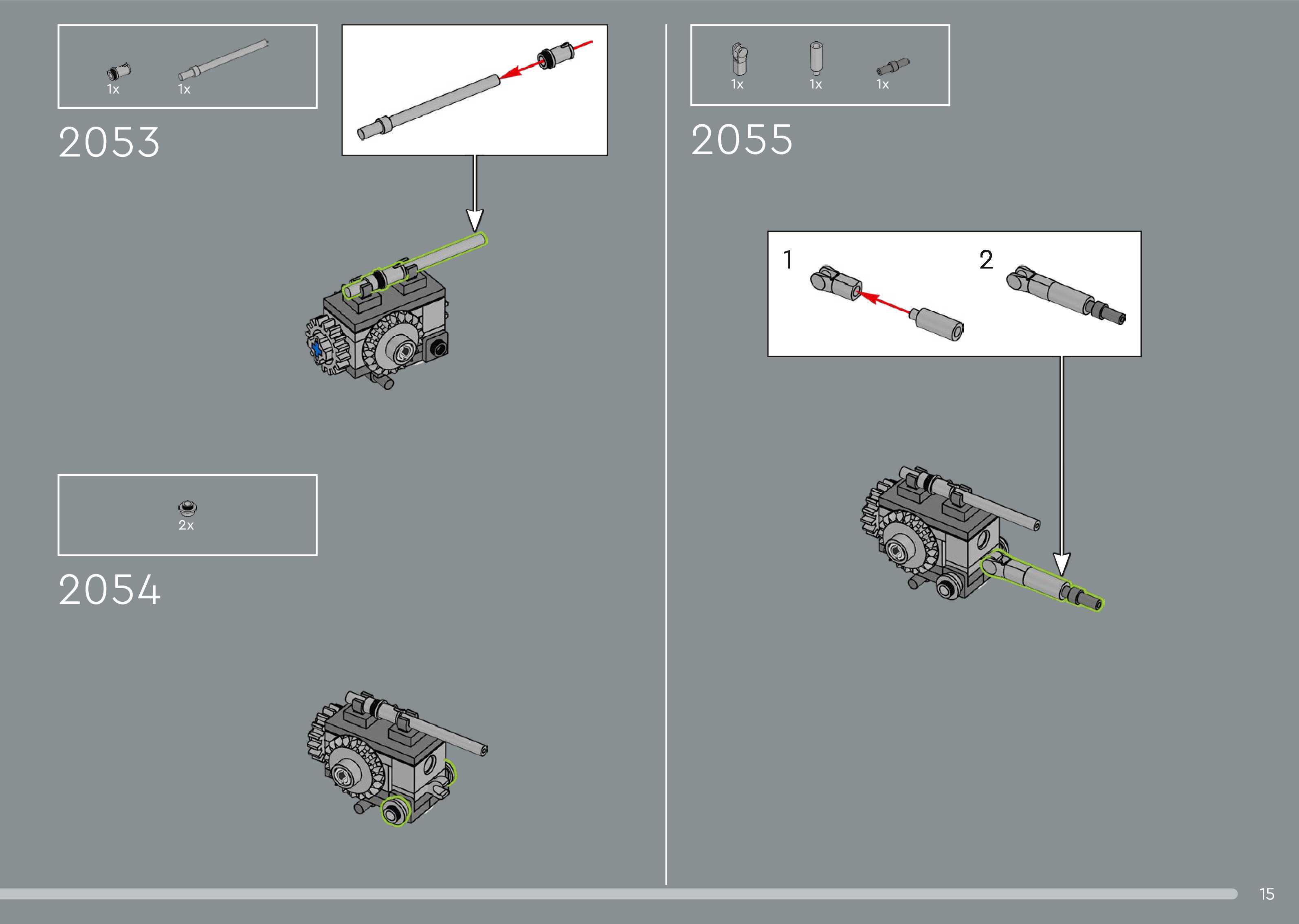 1x 1x

2053

2x

2054

1x 1x 1x

2055

1

2

15