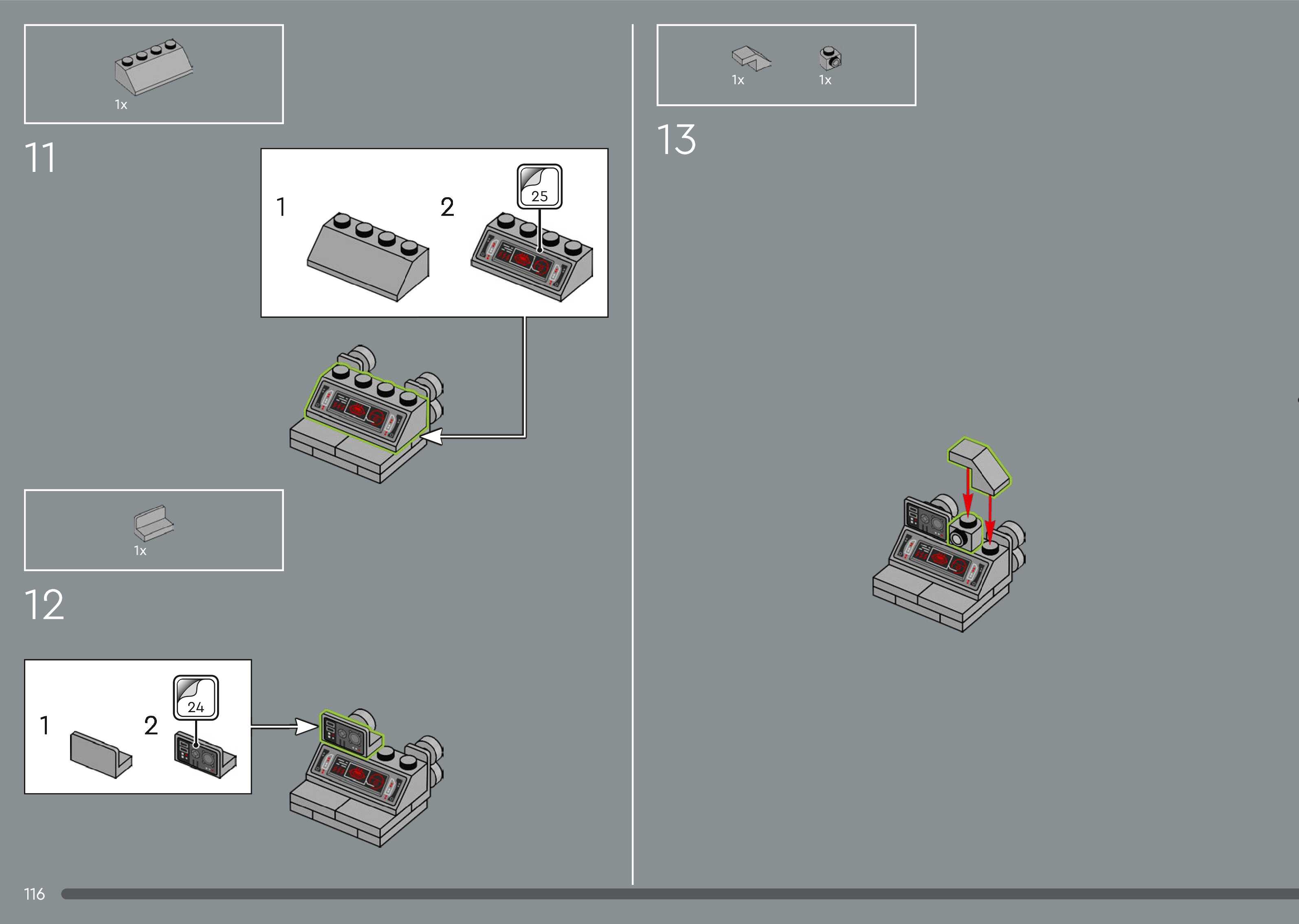 1x

11

1

2

25

1x

12

1

2

24

1x 1x

13

116