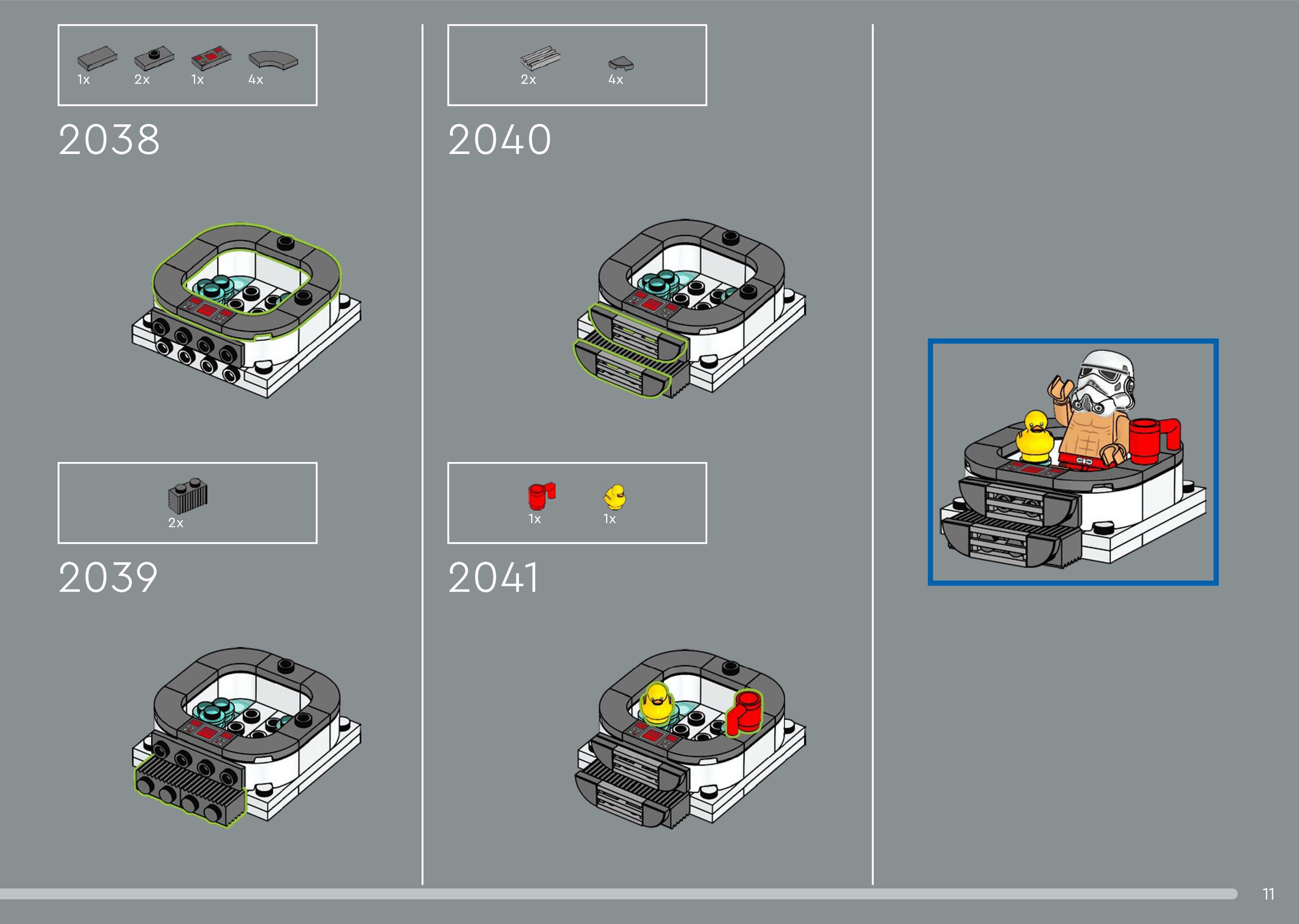 1x 2x 1x 4x

2038

2x

2039

2x 4x

2040

1x 1x

2041

11