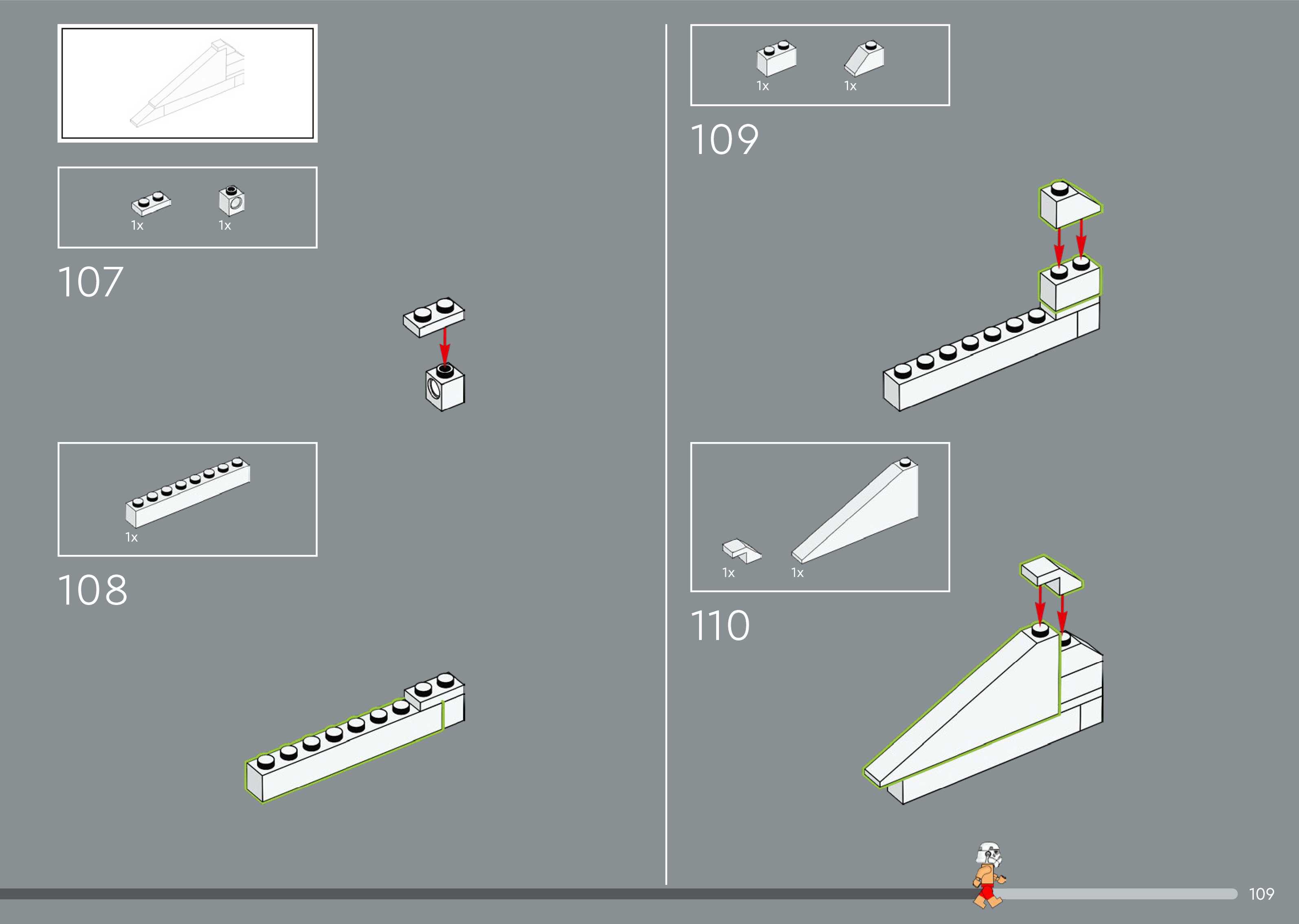 1x 1x

107

1x

108

1x 1x

109

1x 1x

110

109