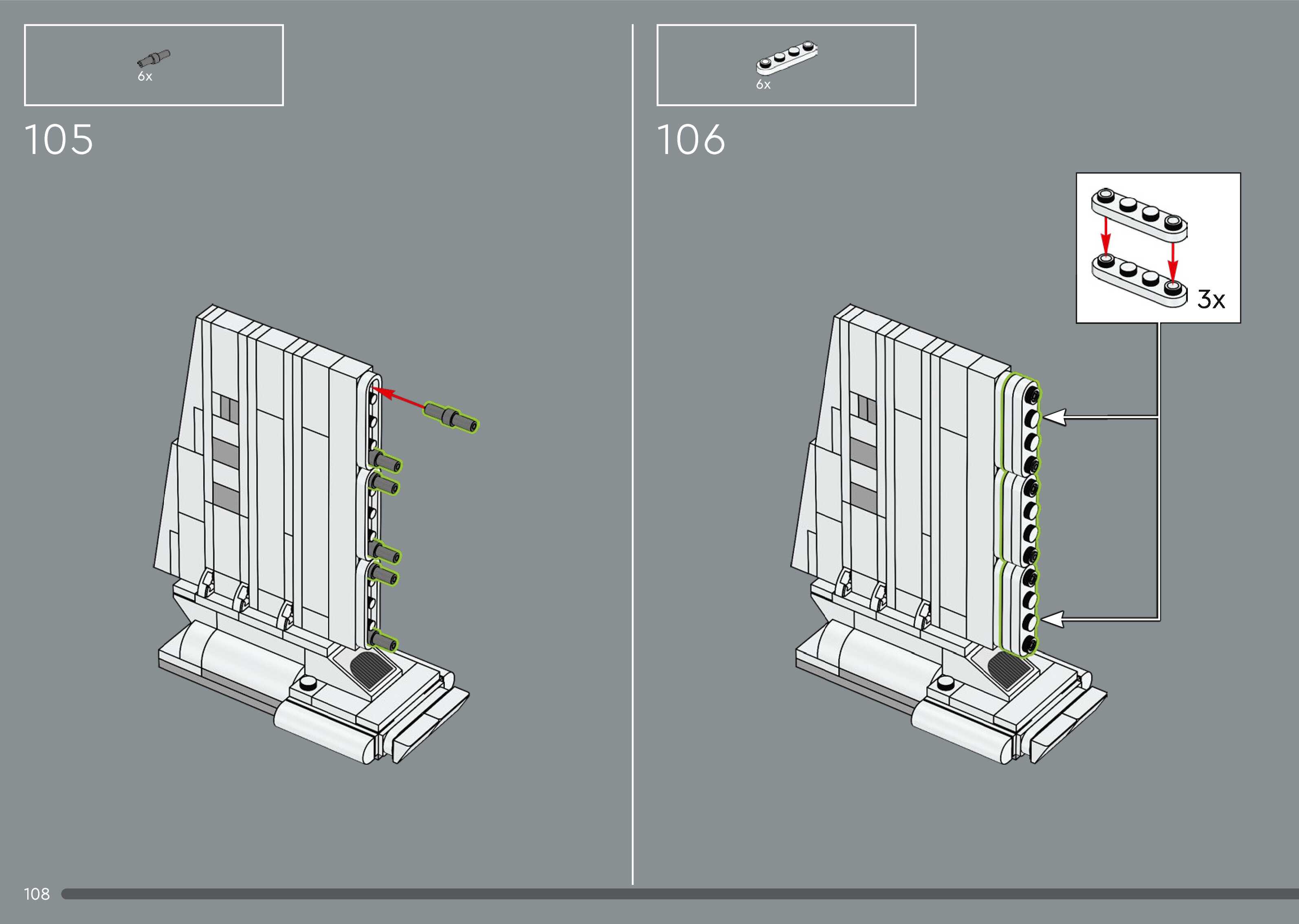 6x

105

6x

106

3x

108