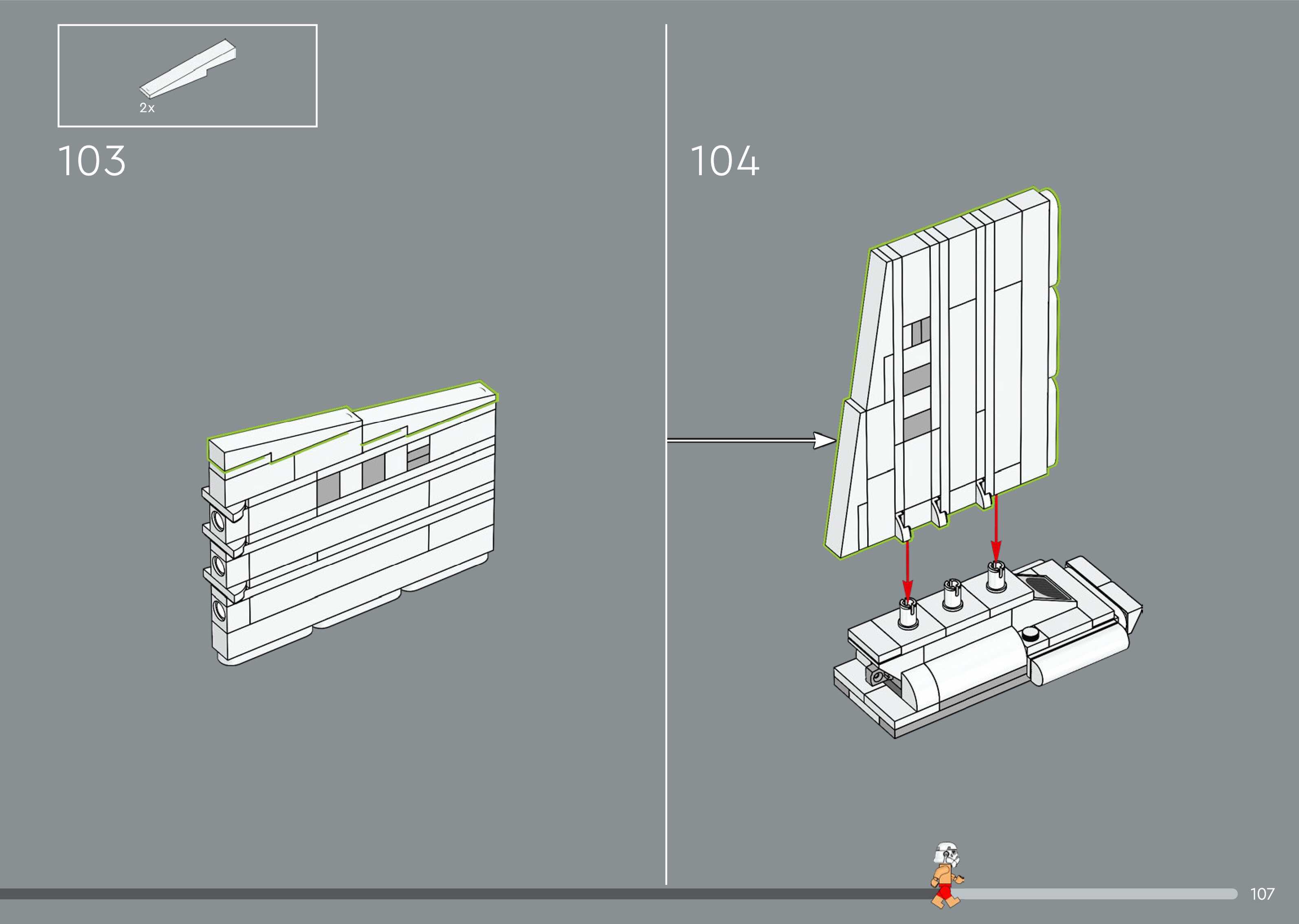 2x

103

104

107