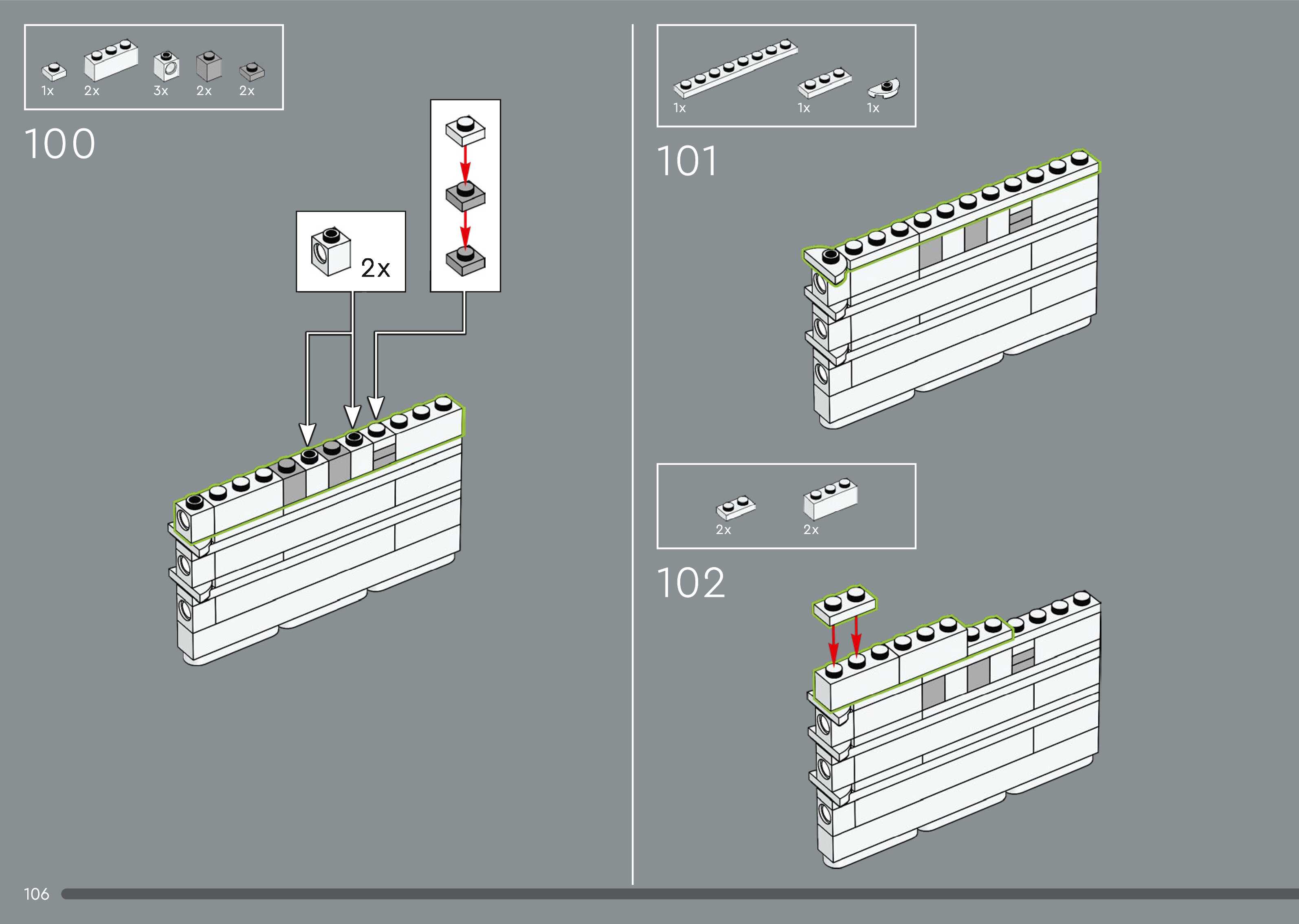 1x 2x 3x 2x 2x

100

2x

1x 1x 1x

101

2x 2x

102

106