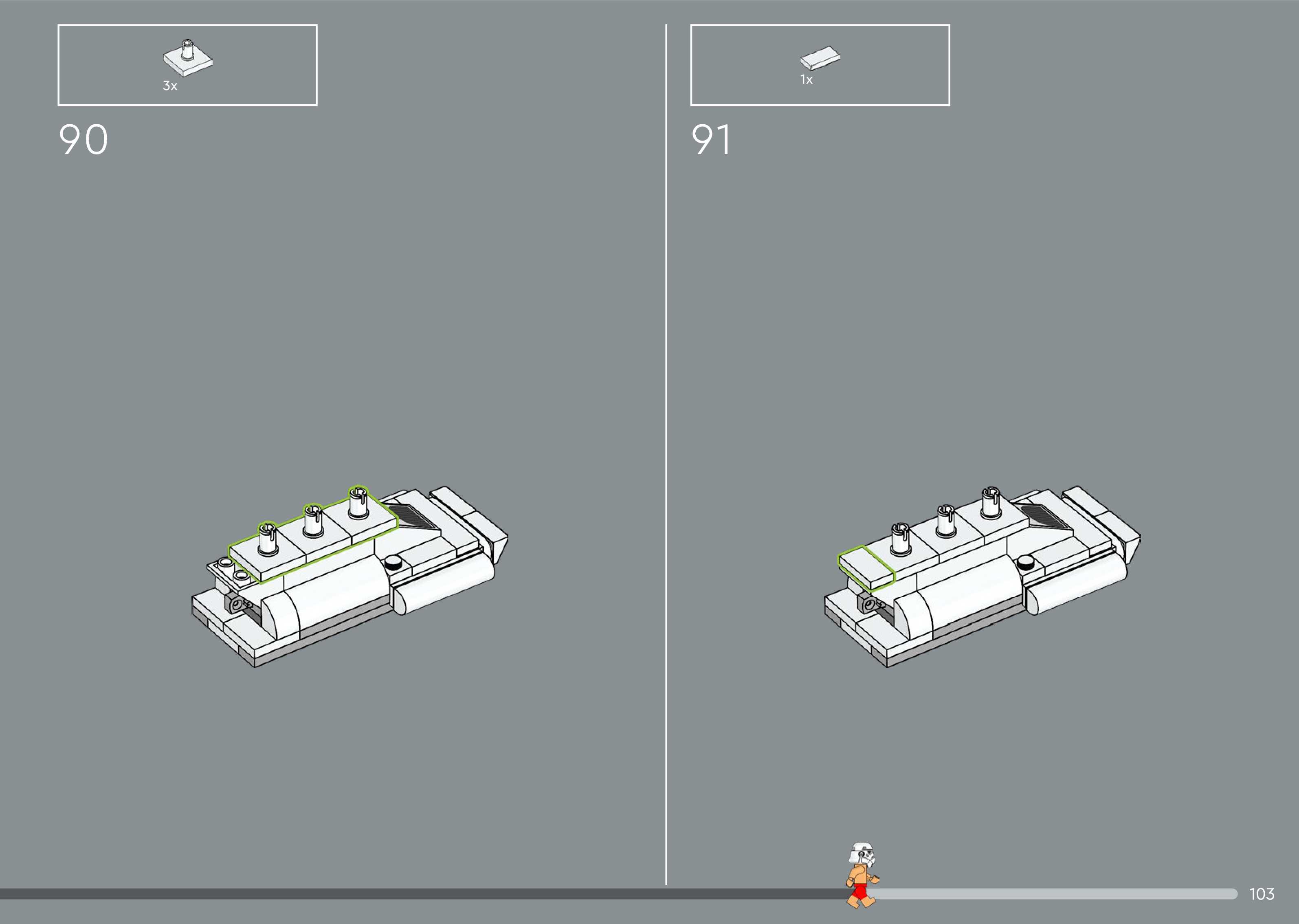 3x

90

1x

91

103