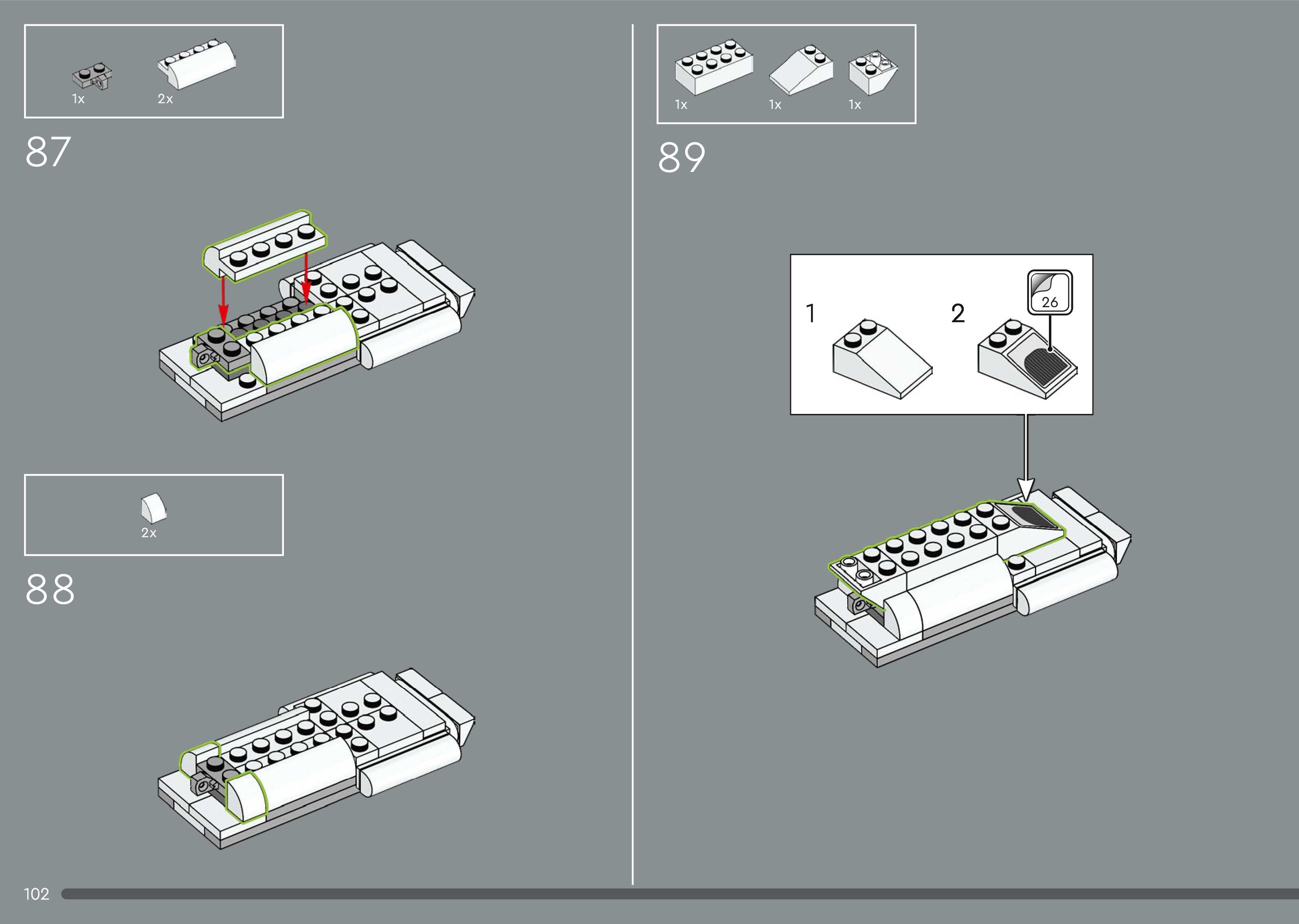 1x 2x

87

2x

88

1x 1x 1x

89

1

2

26

102