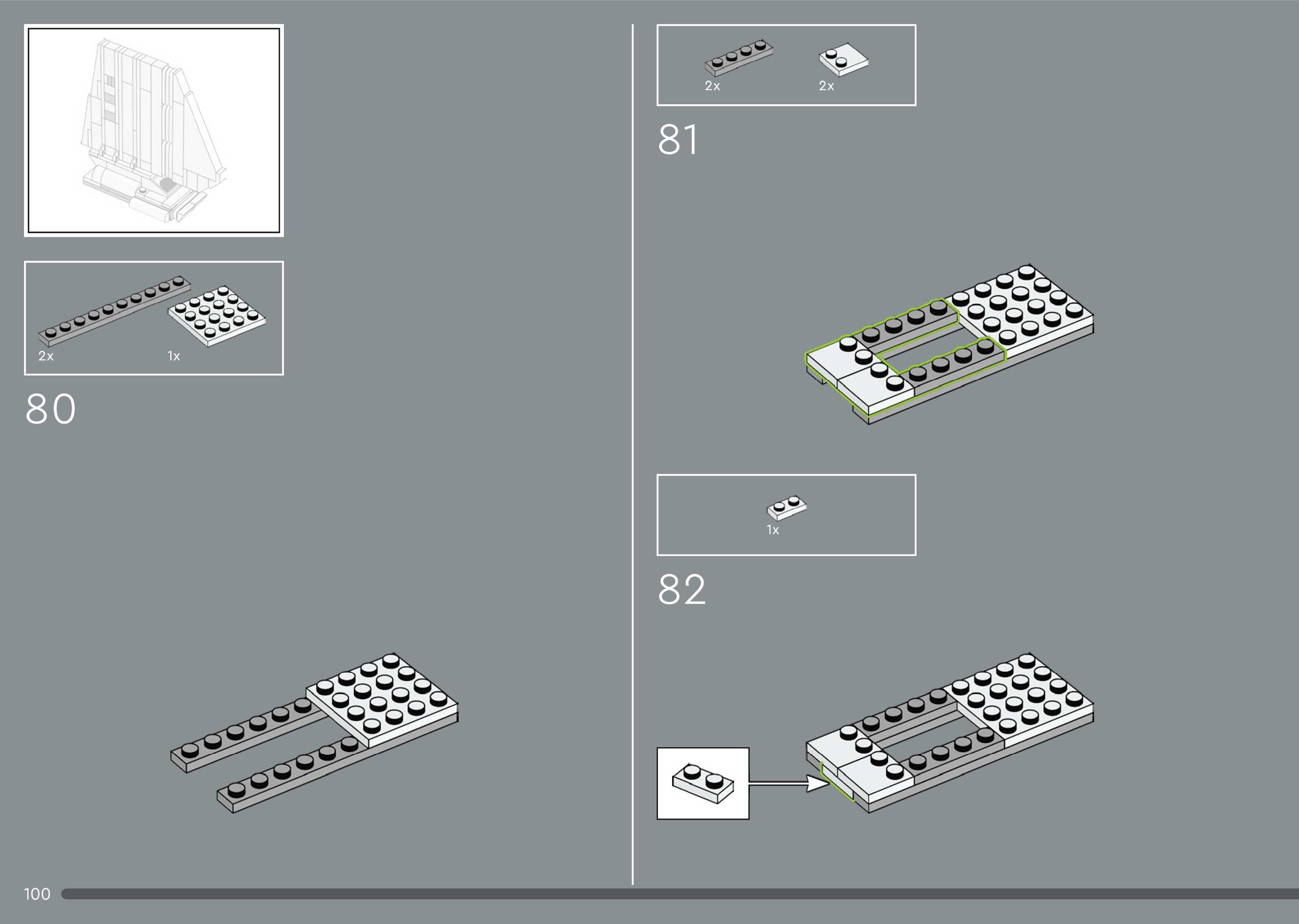 2x

1x

80

2x

2x

81

1x

82

100