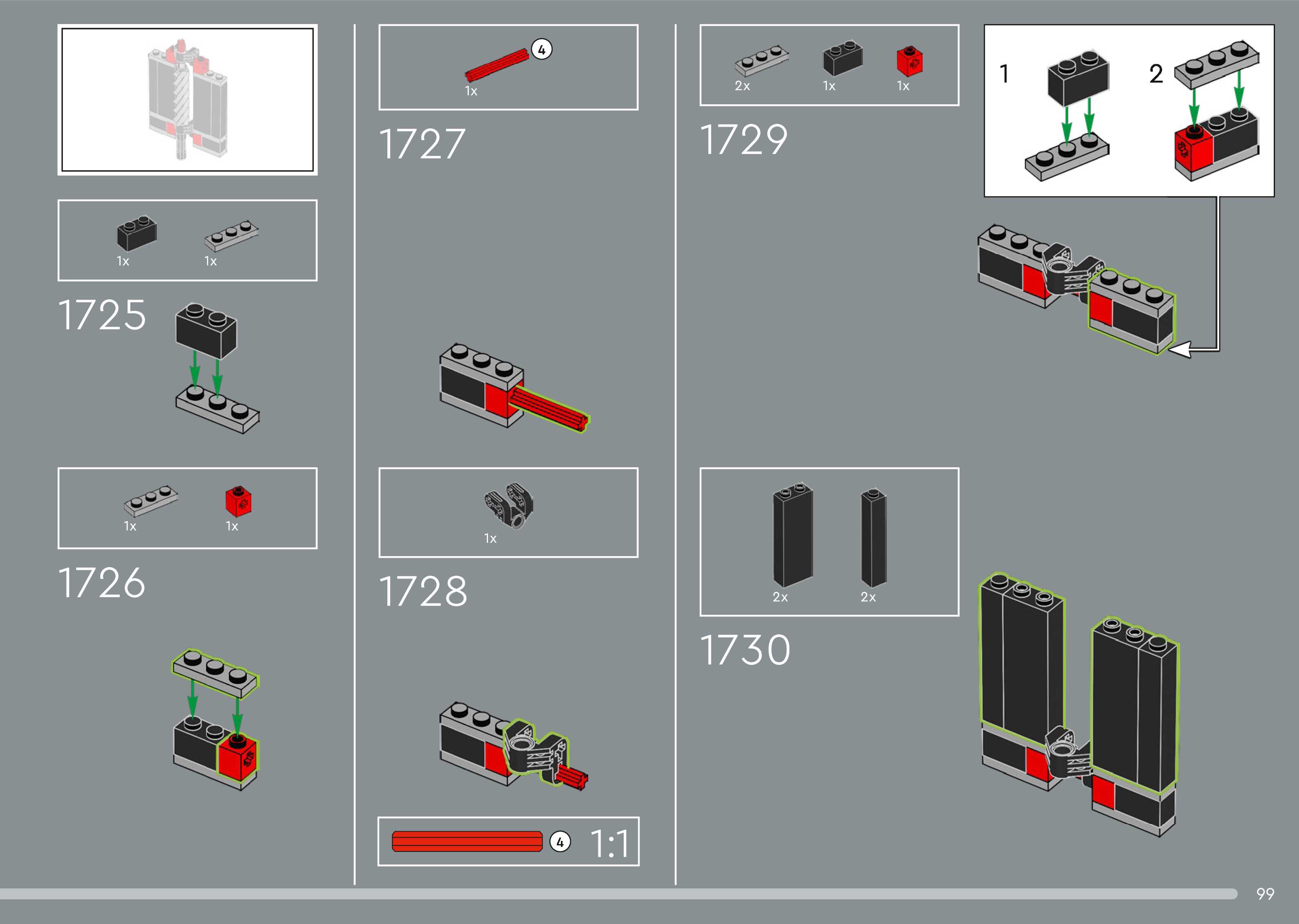 1x 1x

1725

1x 1x

1726

4
1x

1727

1x

1728

4 1:1

2x 1x 1x

1729

1 2

2x 2x

1730

99