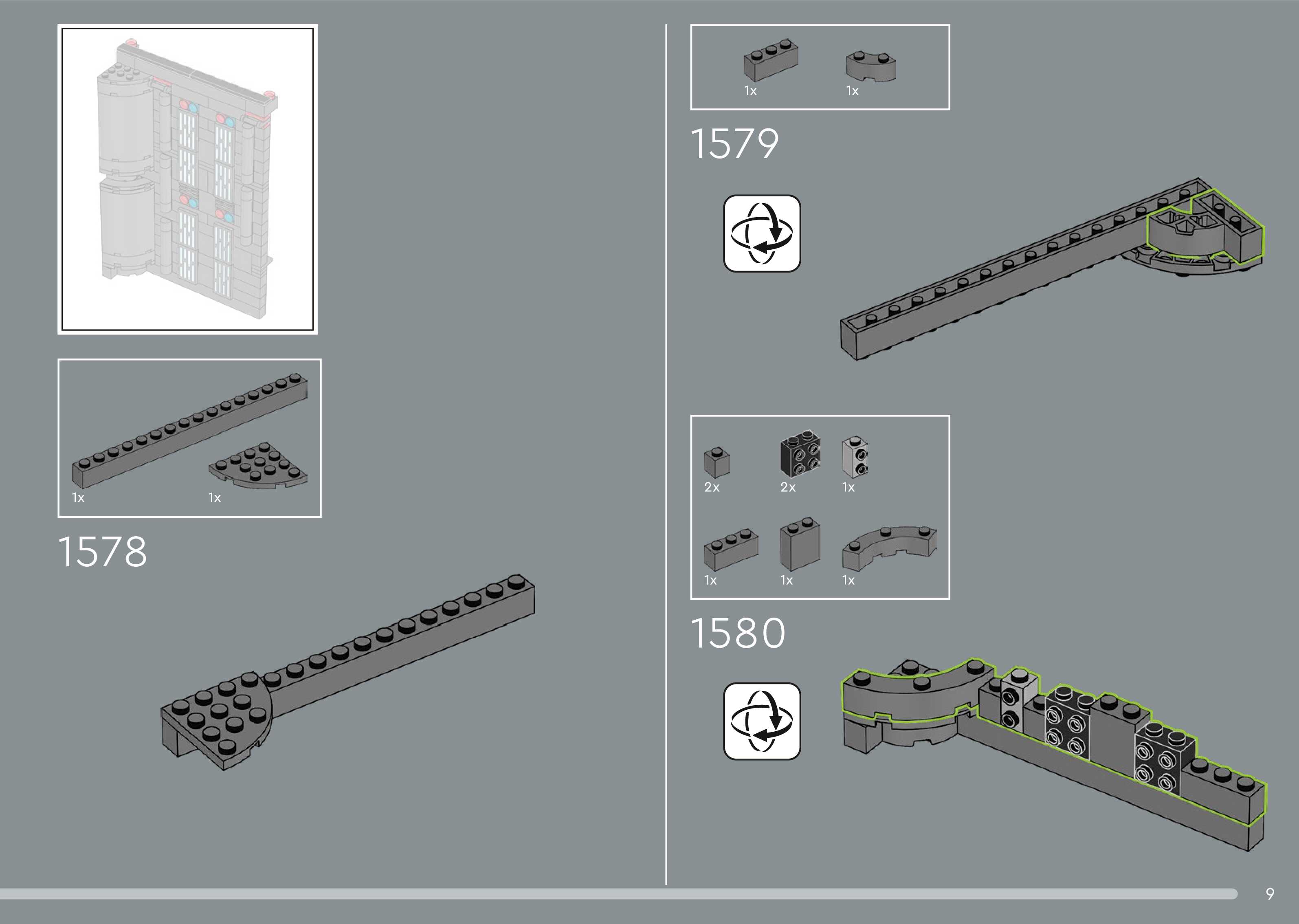 1x 1x

1578

1x 1x

1579

2x 2x 1x

1x 1x 1x

1580

9