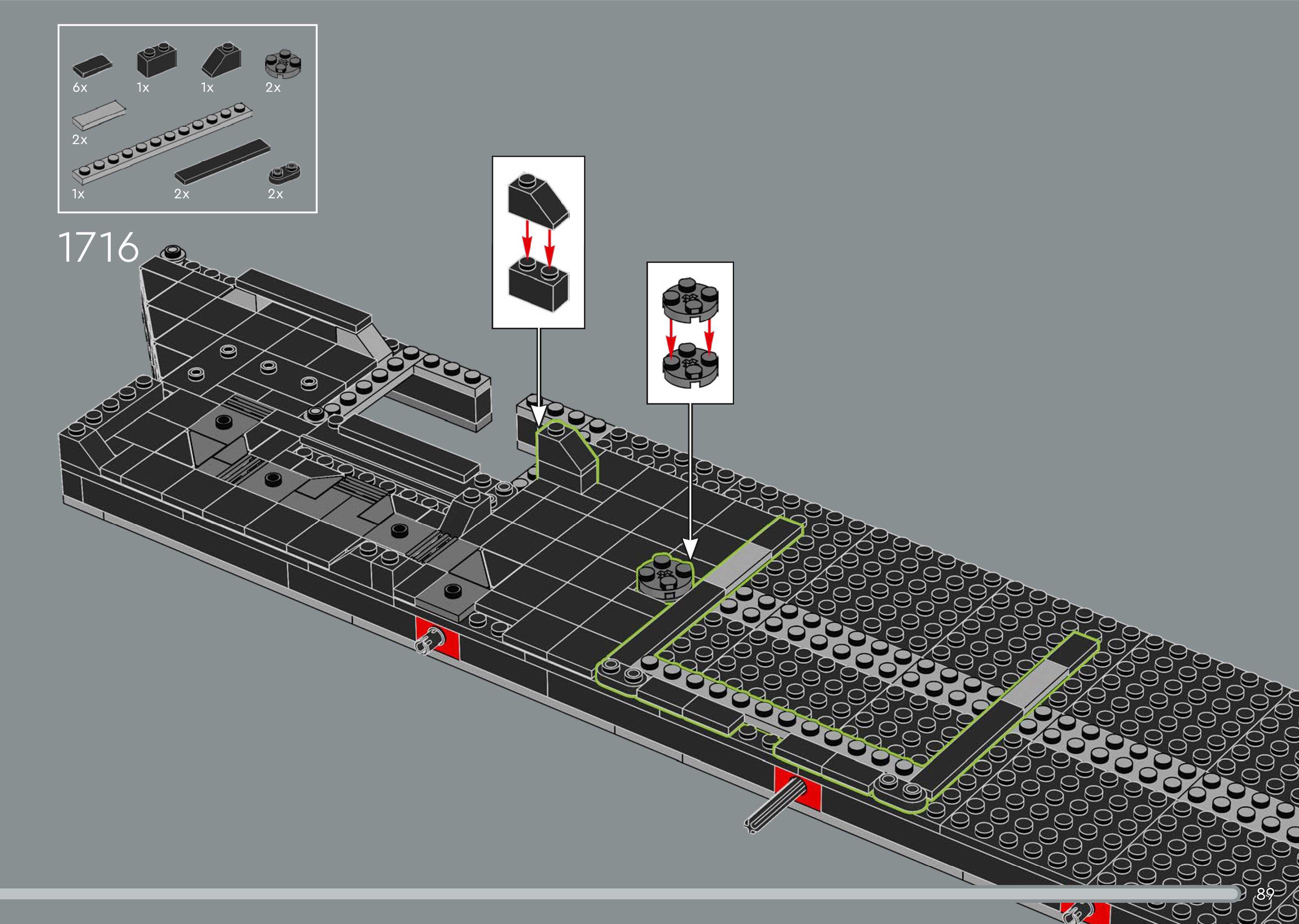 6x 1x 1x 2x

2x

1x 2x 2x

1716

89