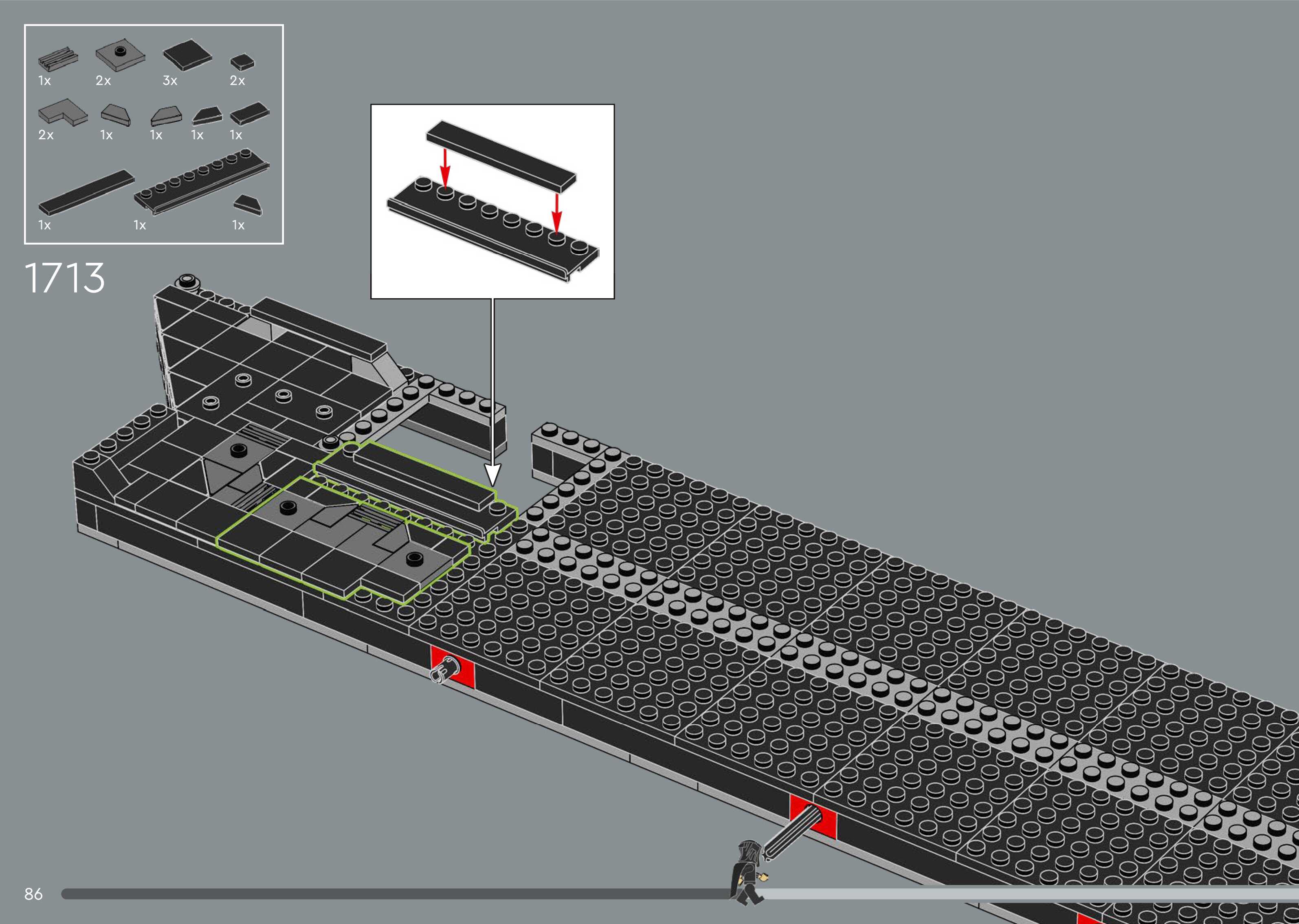 1x 2x 3x 2x

2x 1x 1x 1x 1x

1x 1x 1x

1713

86