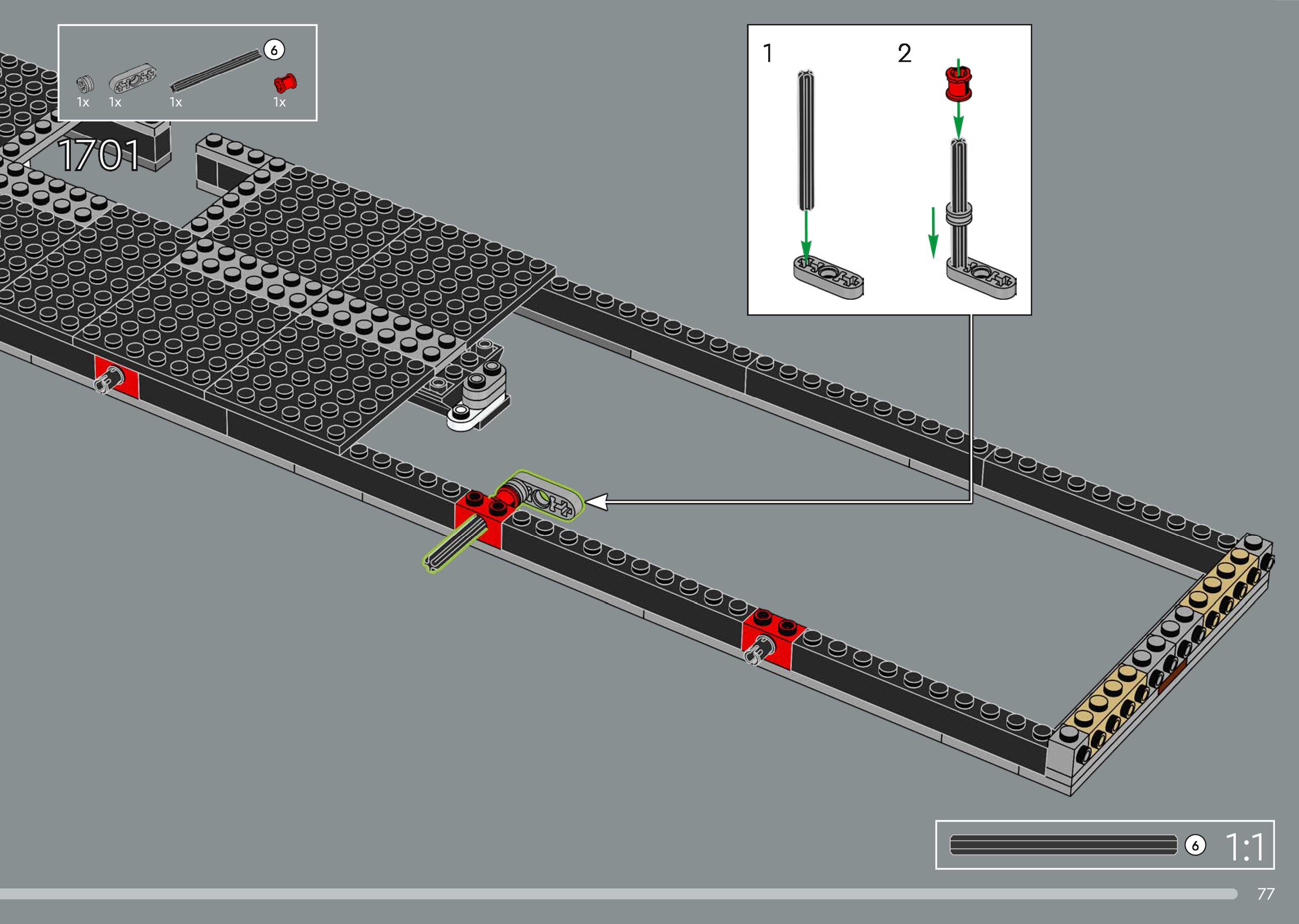 6

1x 1x 1x 1x

1701

1 2

6 1:1

77