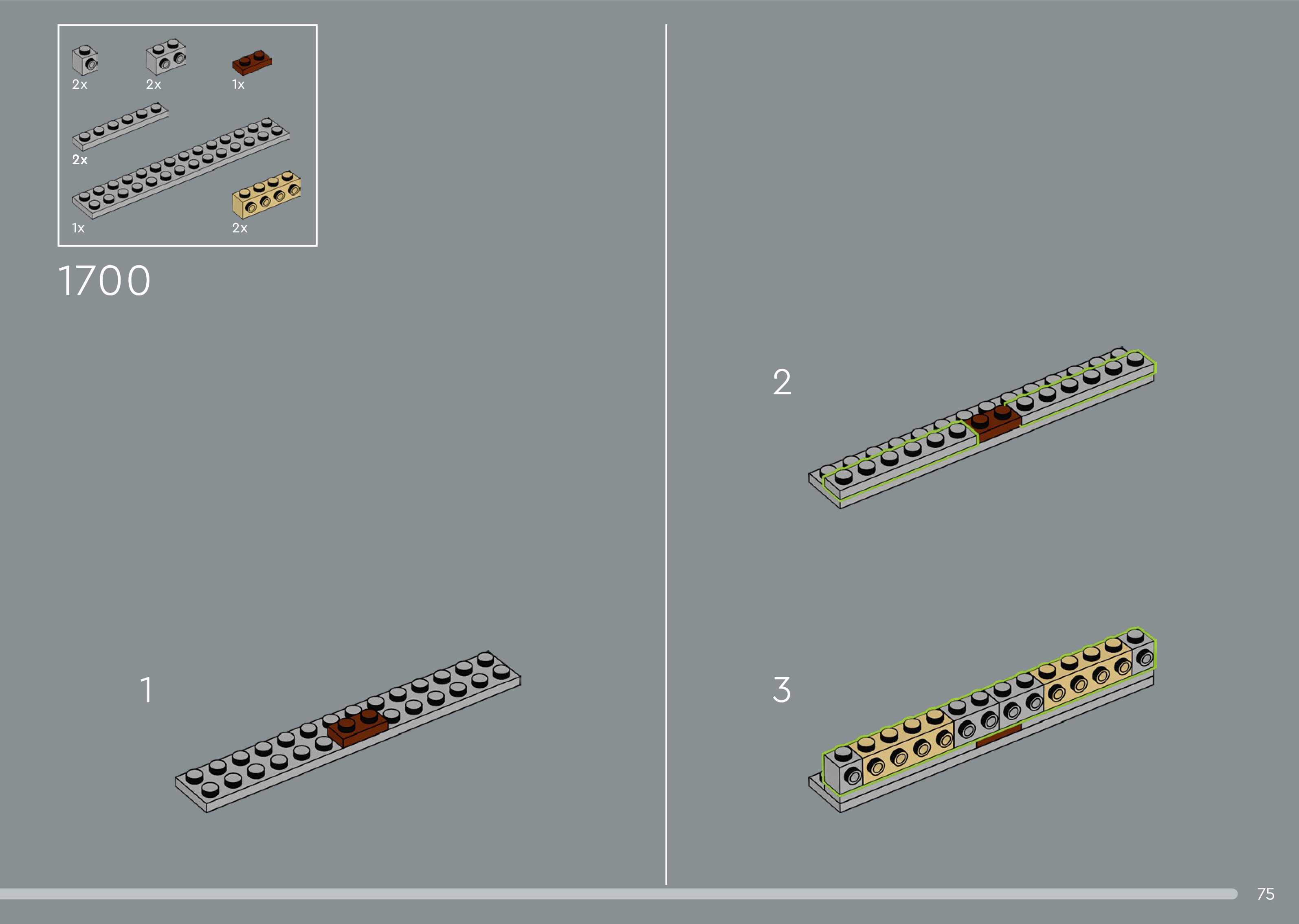 2x 2x 1x

2x

1x 2x

1700

1

2

3

75