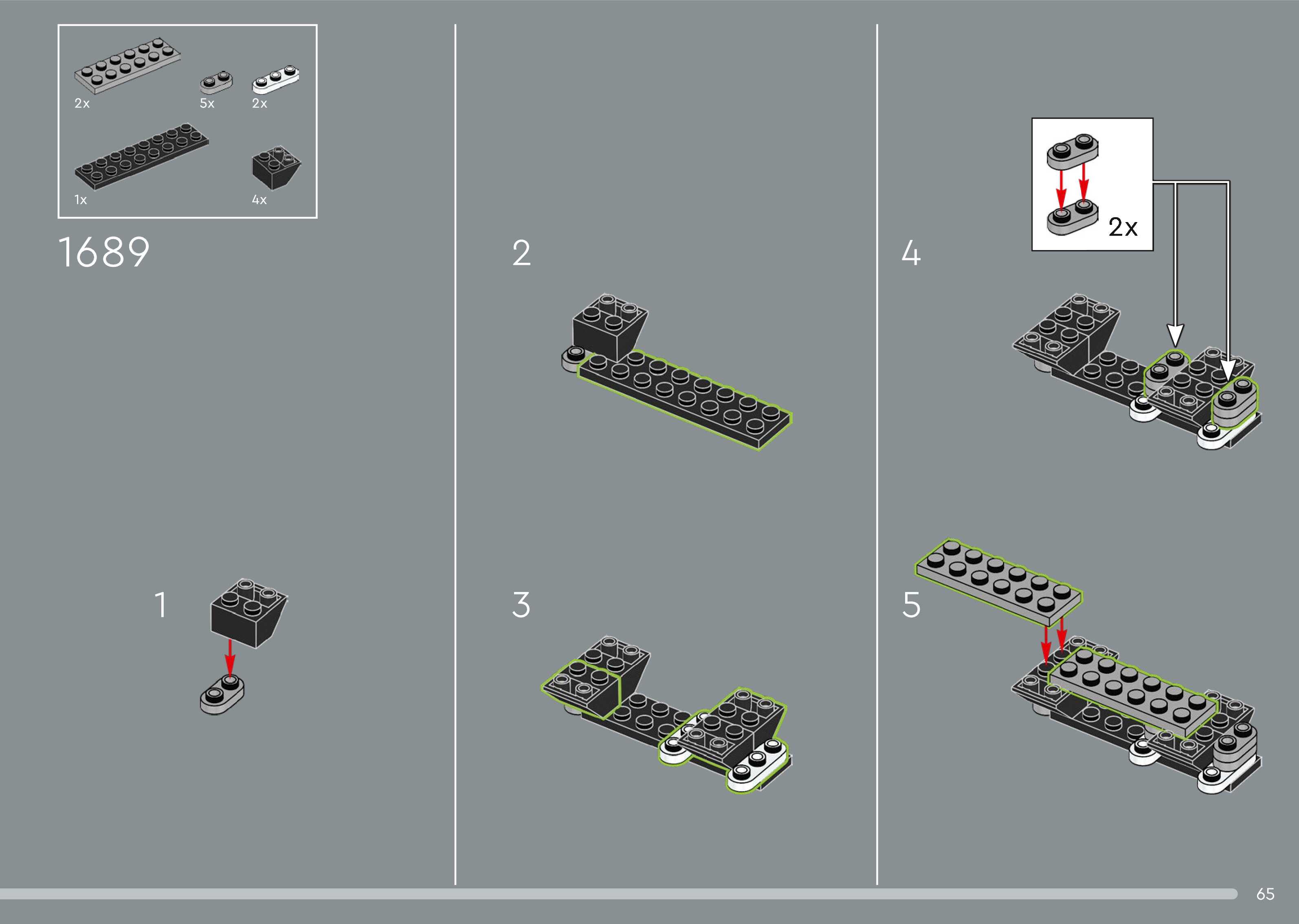 2x
5x
2x
1x
4x

1689

1

2

3

4

2x

5

65