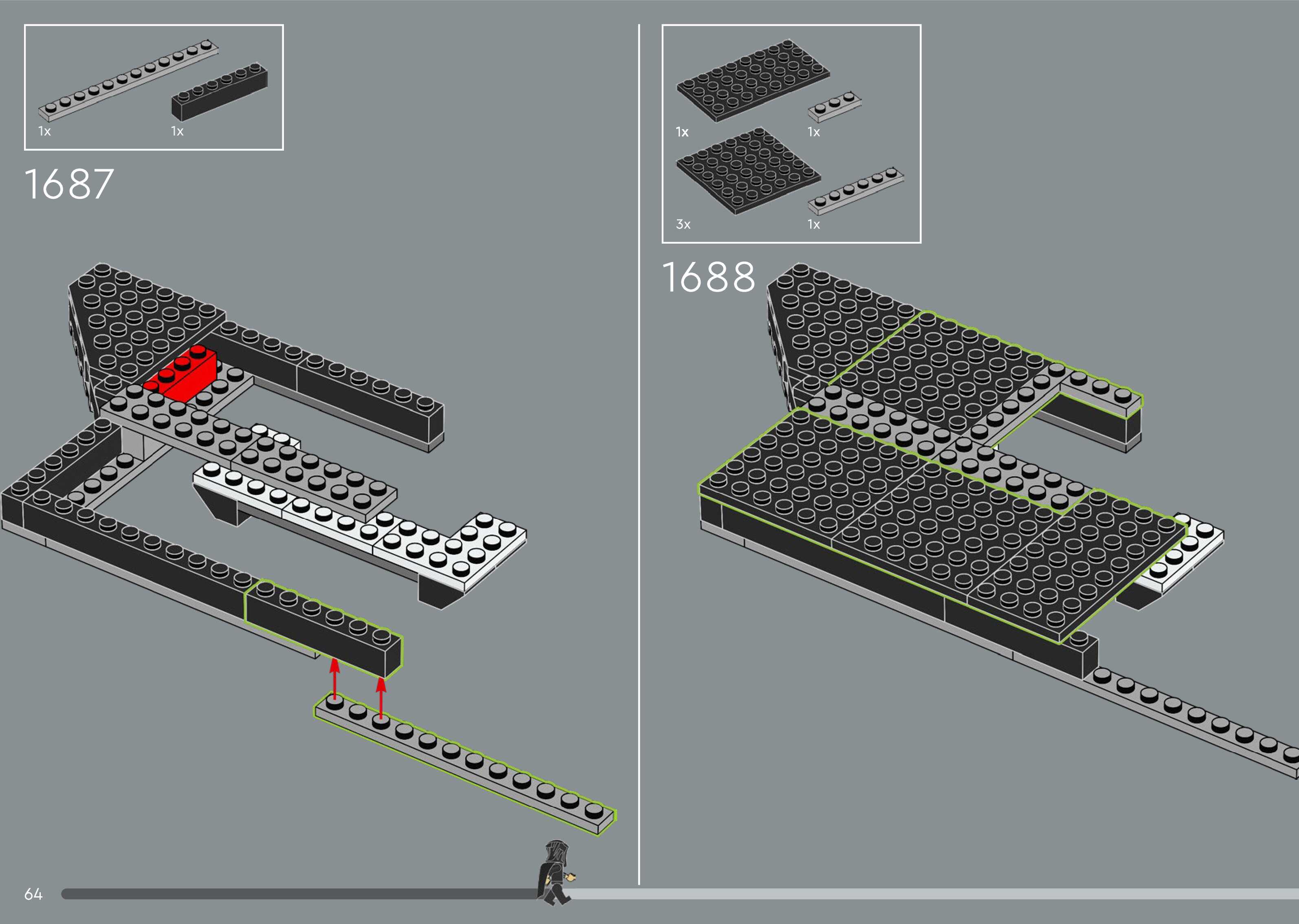 1x 1x

1687

1x 1x

3x 1x

1688

64