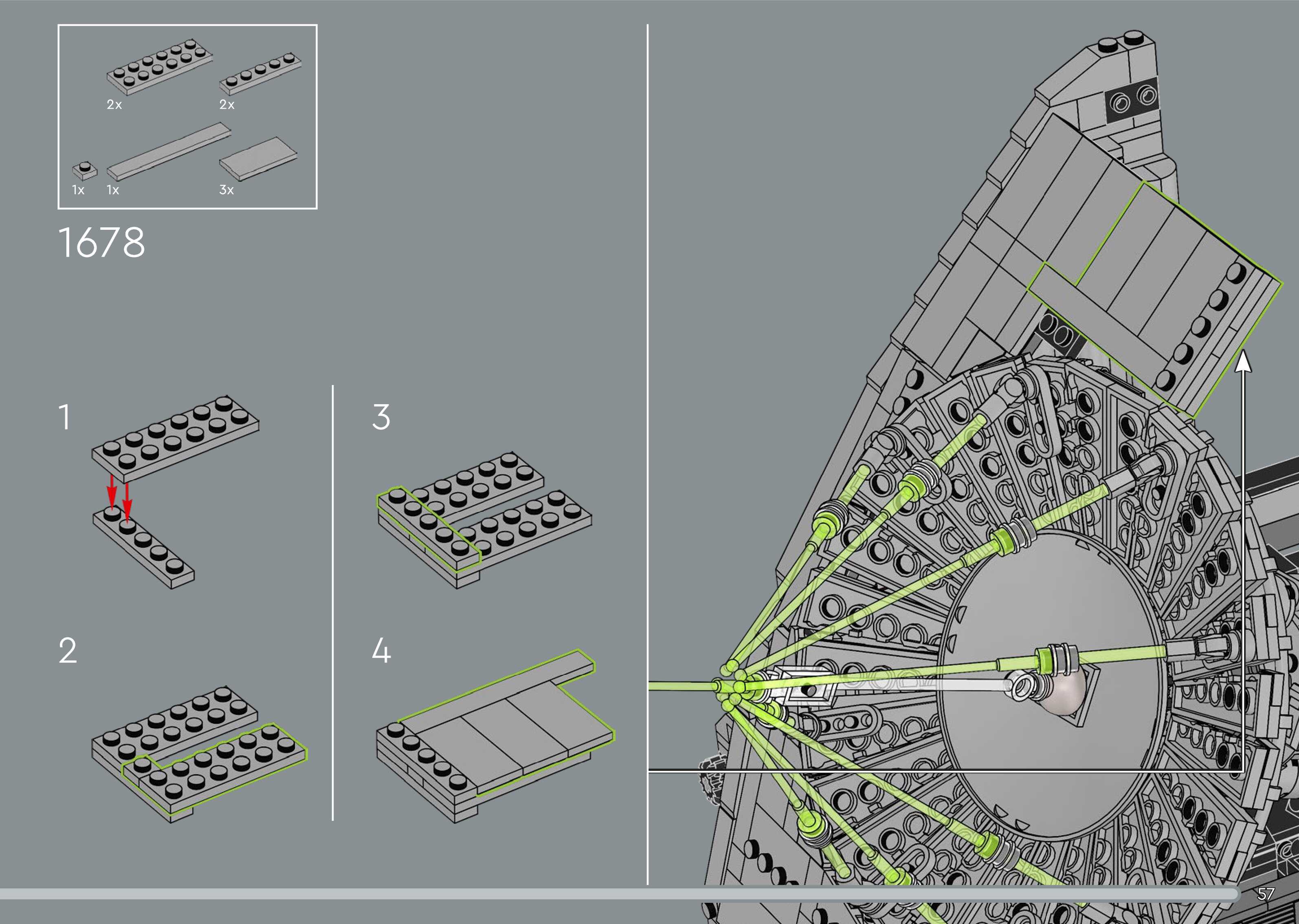 2x
2x
1x
1x
3x

1678

1

2

3

4

57