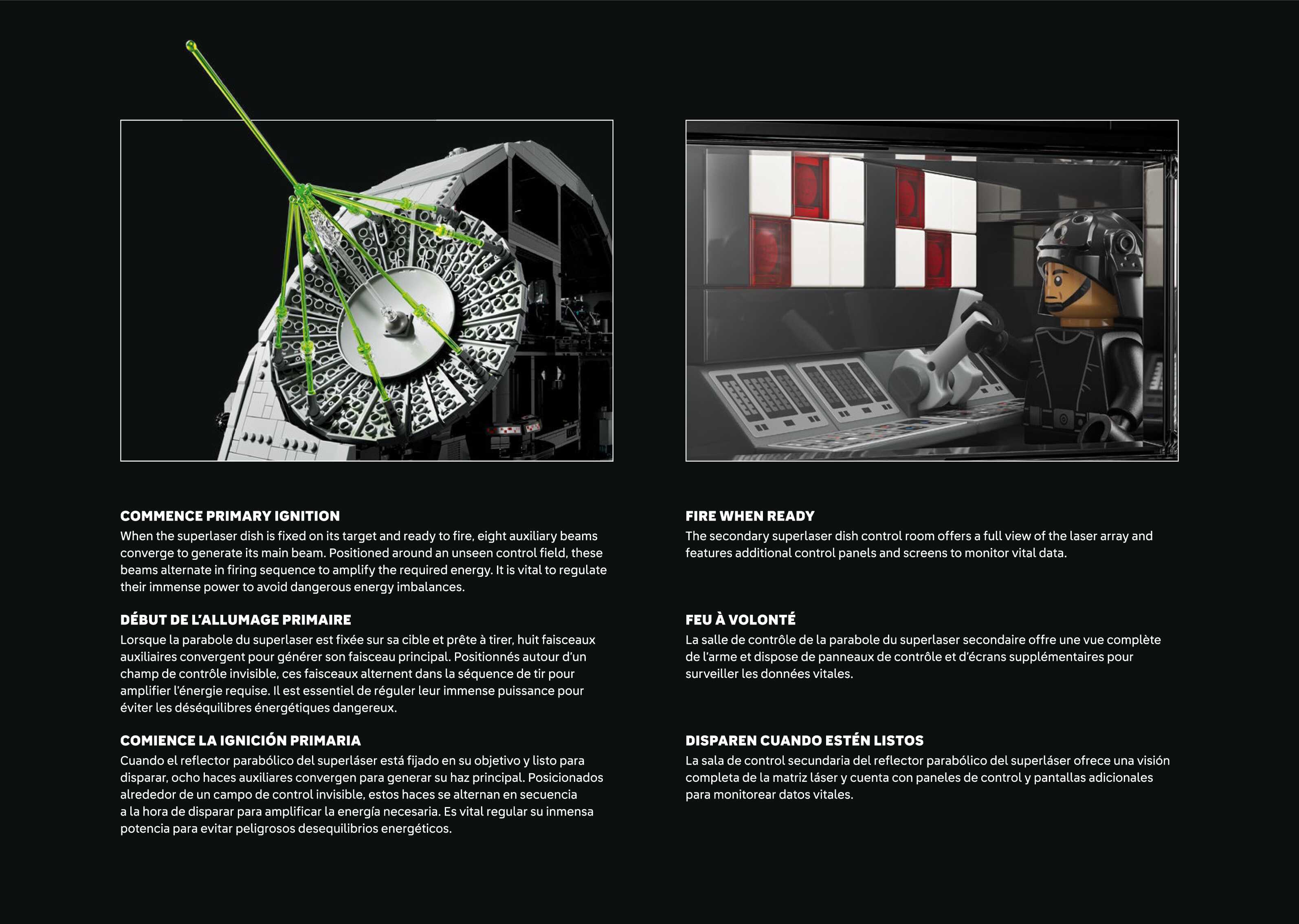 COMMENCE PRIMARY IGNITION
When the superlaser dish is fixed on its target and ready to fire, eight auxiliary beams converge to generate its main beam. Positioned around an unseen control field, these beams alternate in firing sequence to amplify the required energy. It is vital to regulate their immense power to avoid dangerous energy imbalances.

DÉBUT DE L'ALLUMAGE PRIMAIRE
Lorsque la parabole du superlaser est fixée sur sa cible et prête à tirer, huit faisceaux auxiliaires convergent pour générer son faisceau principal. Positionnés autour d'un champ de contrôle invisible, ces faisceaux alternent dans la séquence de tir pour amplifier l'énergie requise. Il est essentiel de réguler leur immense puissance pour éviter les déséquilibres énergétiques dangereux.

COMIENCE LA IGNICIÓN PRIMARIA
Cuando el reflector parabólico del superláser está fijado en su objetivo y listo para disparar, ocho haces auxiliares convergen para generar su haz principal. Posicionados alrededor de un campo de control invisible, estos haces se alternan en secuencia a la hora de disparar para amplificar la energía necesaria. Es vital regular su inmensa potencia para evitar peligrosos desequilibrios energéticos.

FIRE WHEN READY
The secondary superlaser dish control room offers a full view of the laser array and features additional control panels and screens to monitor vital data.

FEU À VOLONTÉ
La salle de contrôle de la parabole du superlaser secondaire offre une vue complète de l'arme et dispose de panneaux de contrôle et d'écrans supplémentaires pour surveiller les données vitales.

DISPAREN CUANDO ESTÉN LISTOS
La sala de control secundaria del reflector parabólico del superláser ofrece una visión completa de la matriz láser y cuenta con paneles de control y pantallas adicionales para monitorear datos vitales.