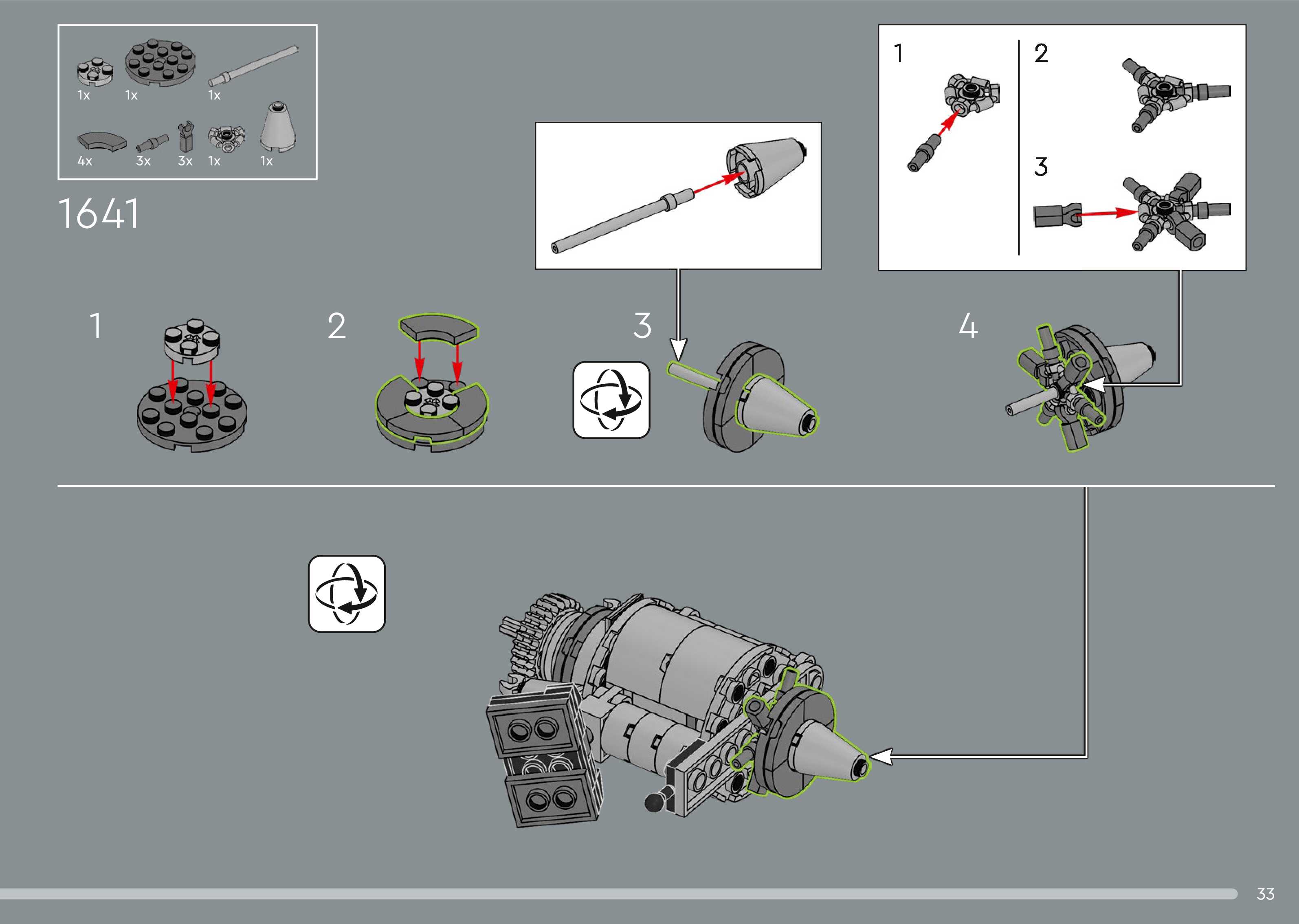 1x 1x 1x

4x 3x 3x 1x 1x

1641

1

2

3

1

2

3

4

33