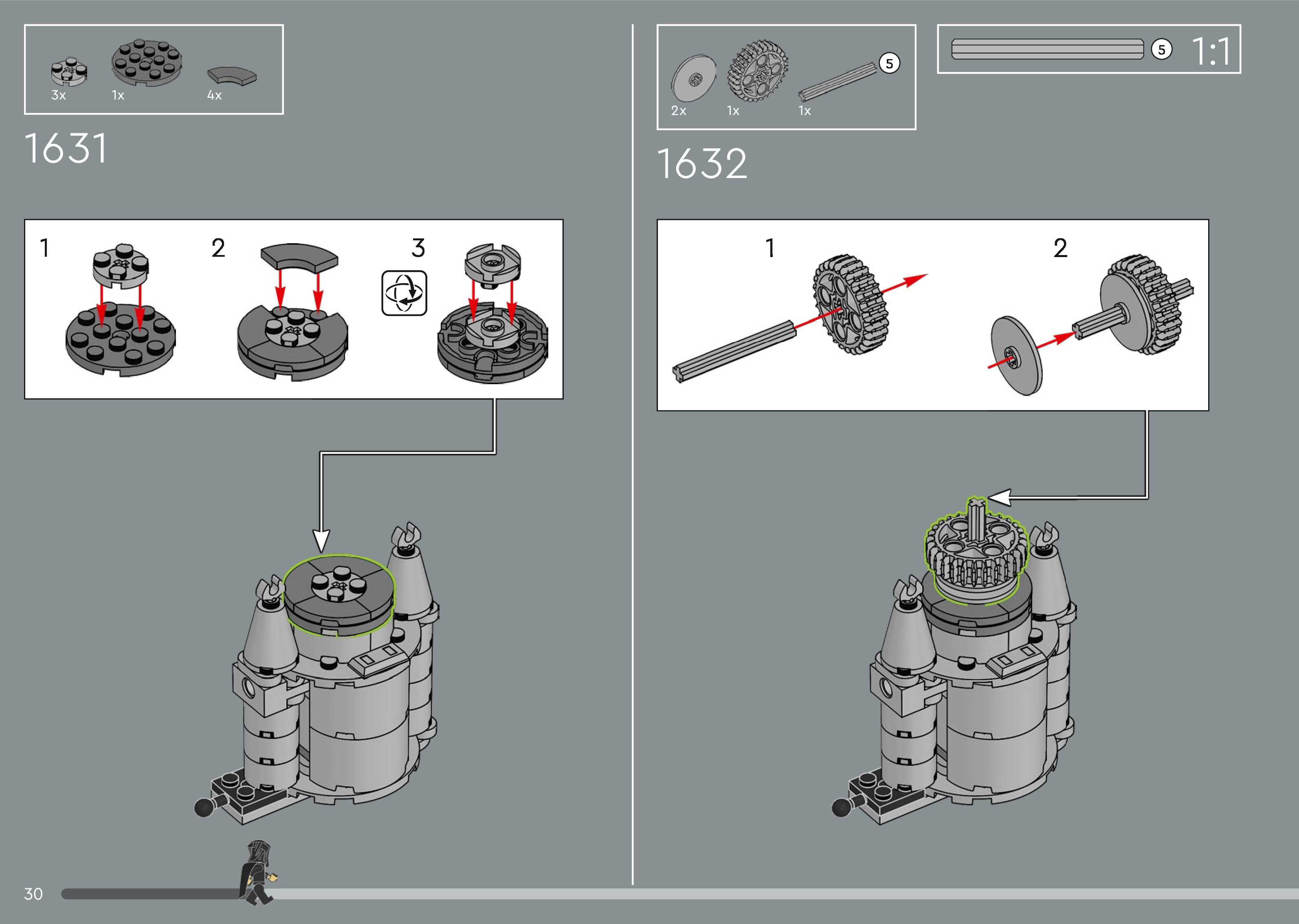 3x 1x 4x

1631

1 2 3

2x 1x 1x 5

5 1:1

1632

1 2

30