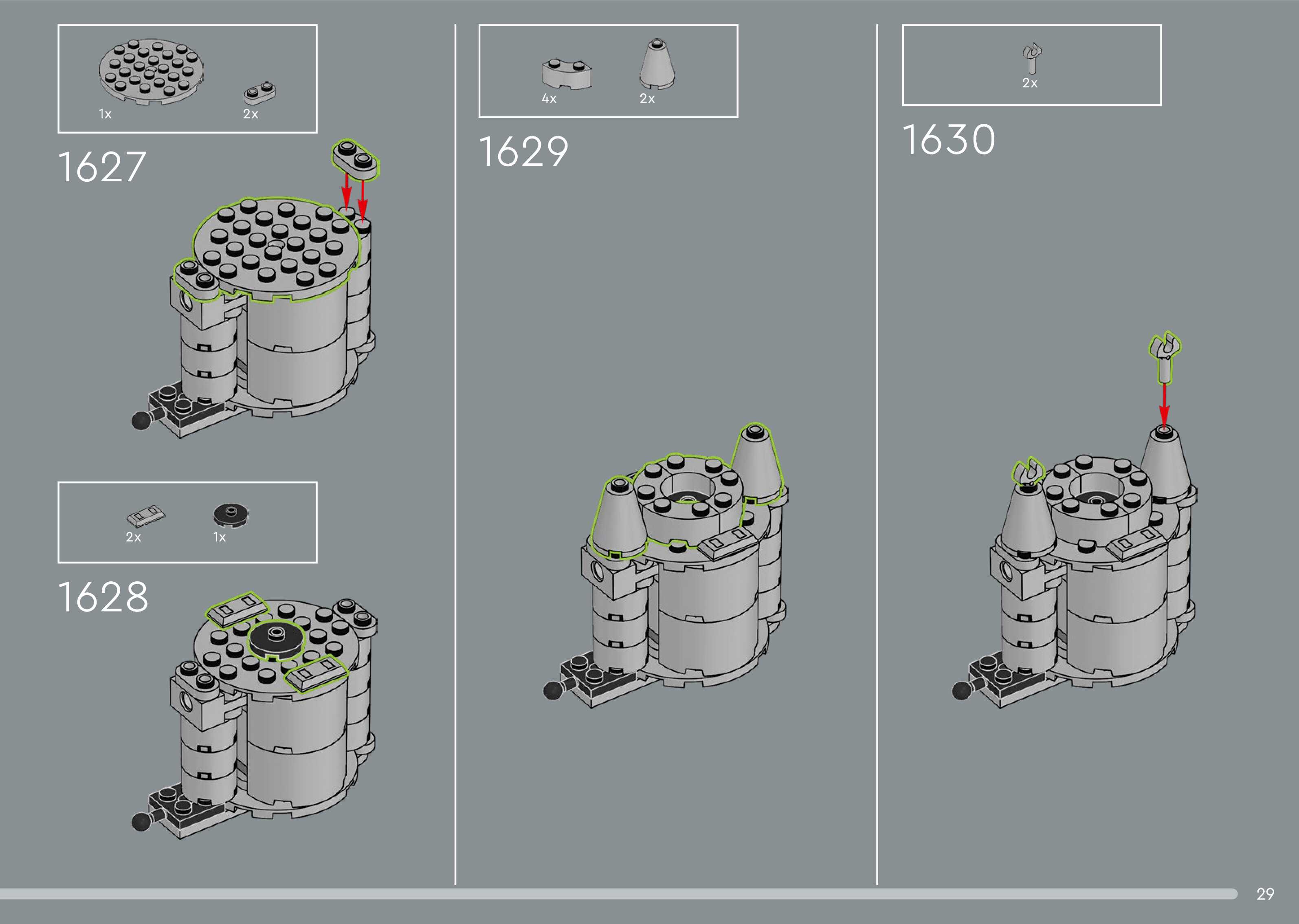 1x
2x

1627

2x
1x

1628

4x
2x

1629

2x

1630

29