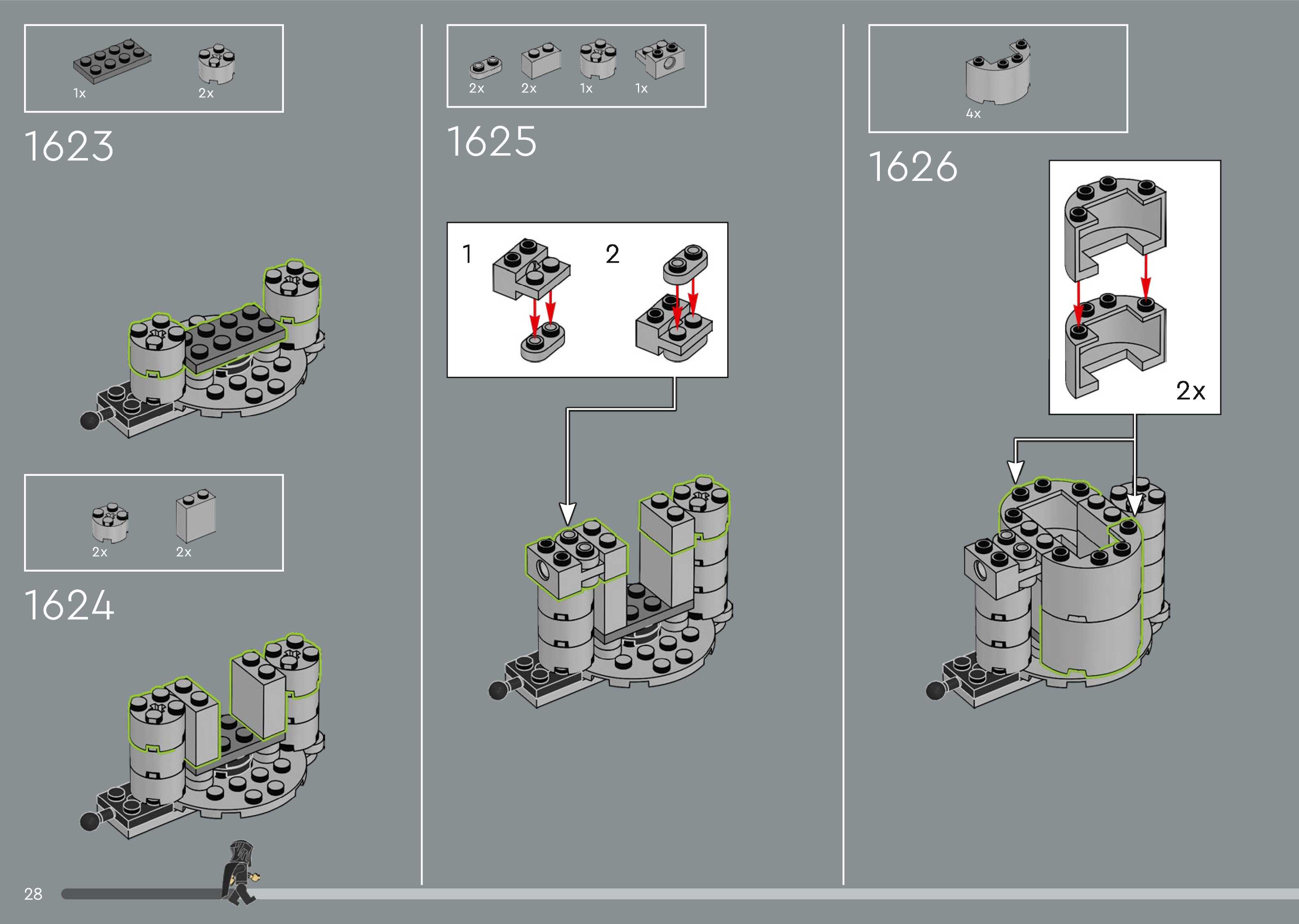 1x 2x

1623

2x 2x

1624

2x 2x 1x 1x

1625

1 2

4x

1626

2x

28