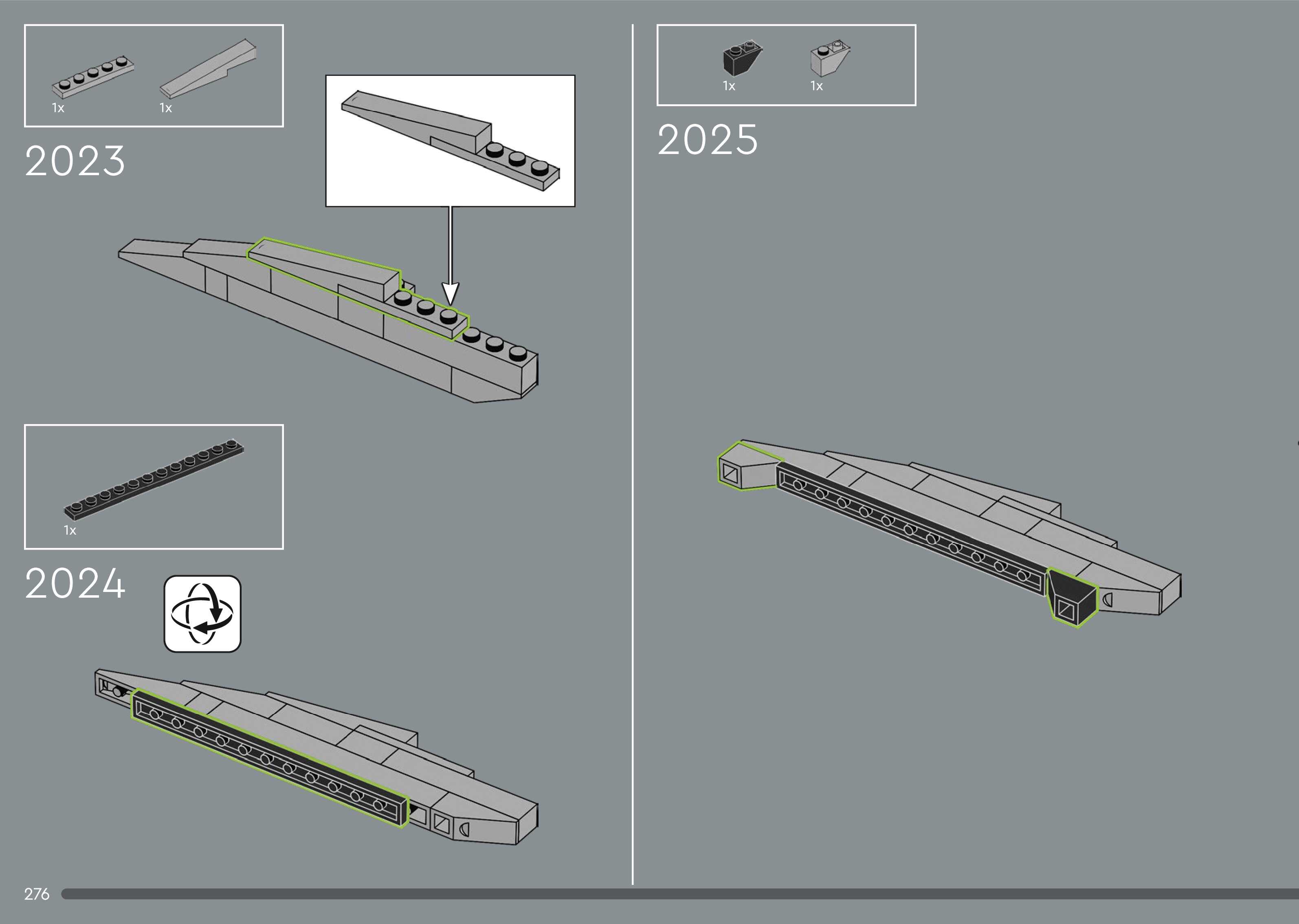 1x
1x

2023

1x

2024

1x
1x

2025

276