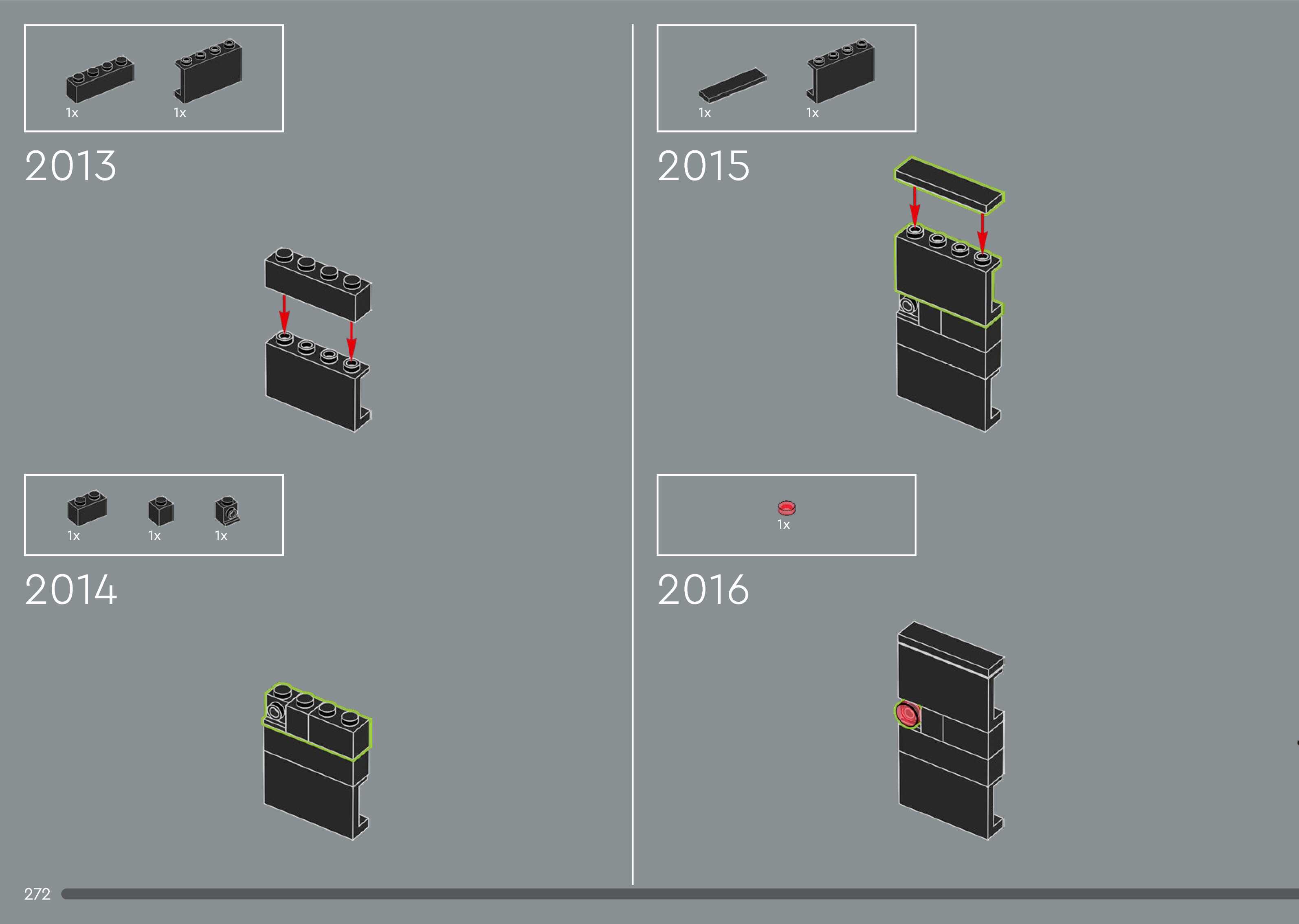 1x 1x

2013

1x 1x 1x

2014

1x 1x

2015

1x

2016

272