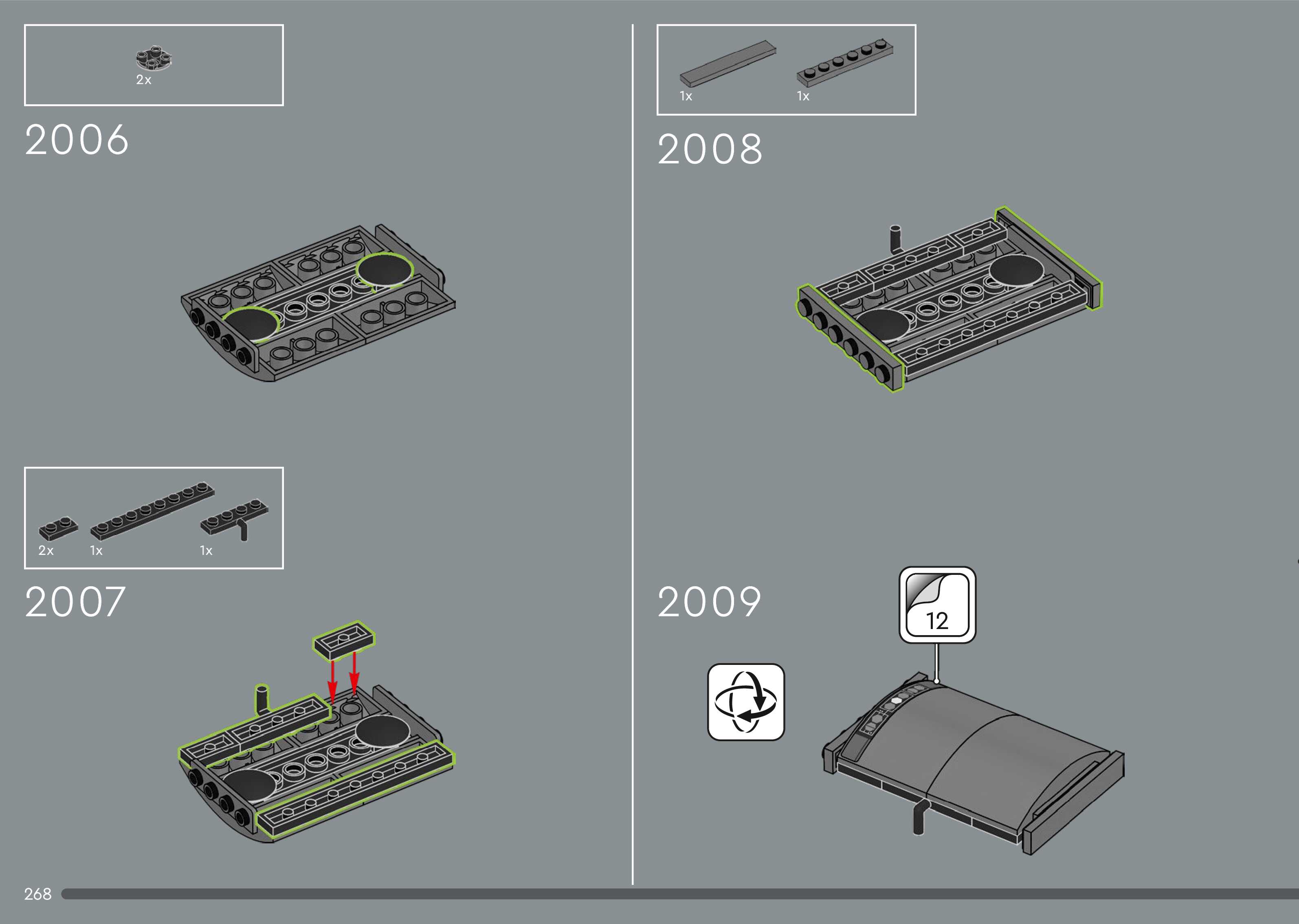 2x

2006

2x 1x 1x

2007

1x 1x

2008

2009

12

268