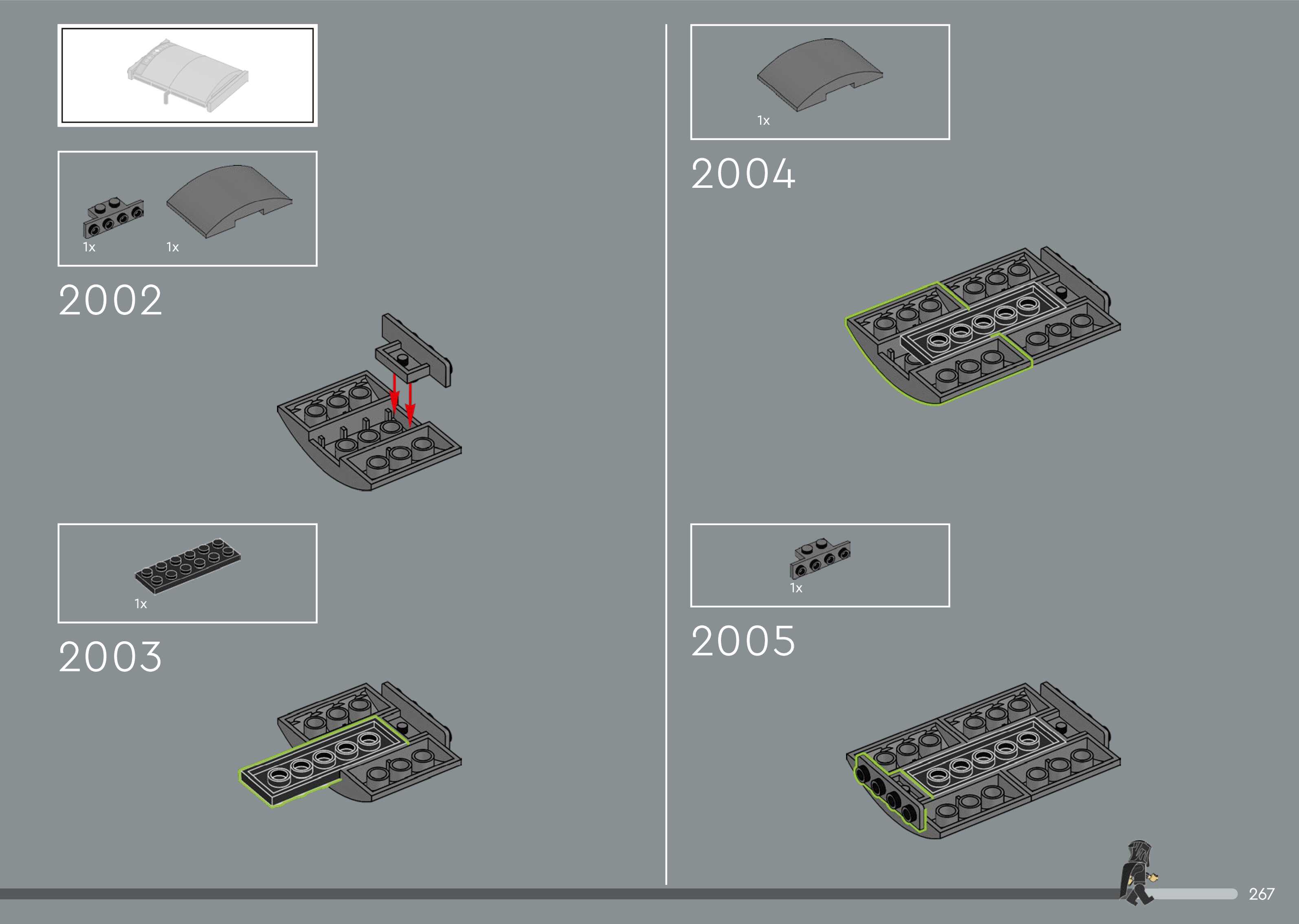 1x 1x

2002

1x

2003

1x

2004

1x

2005

267