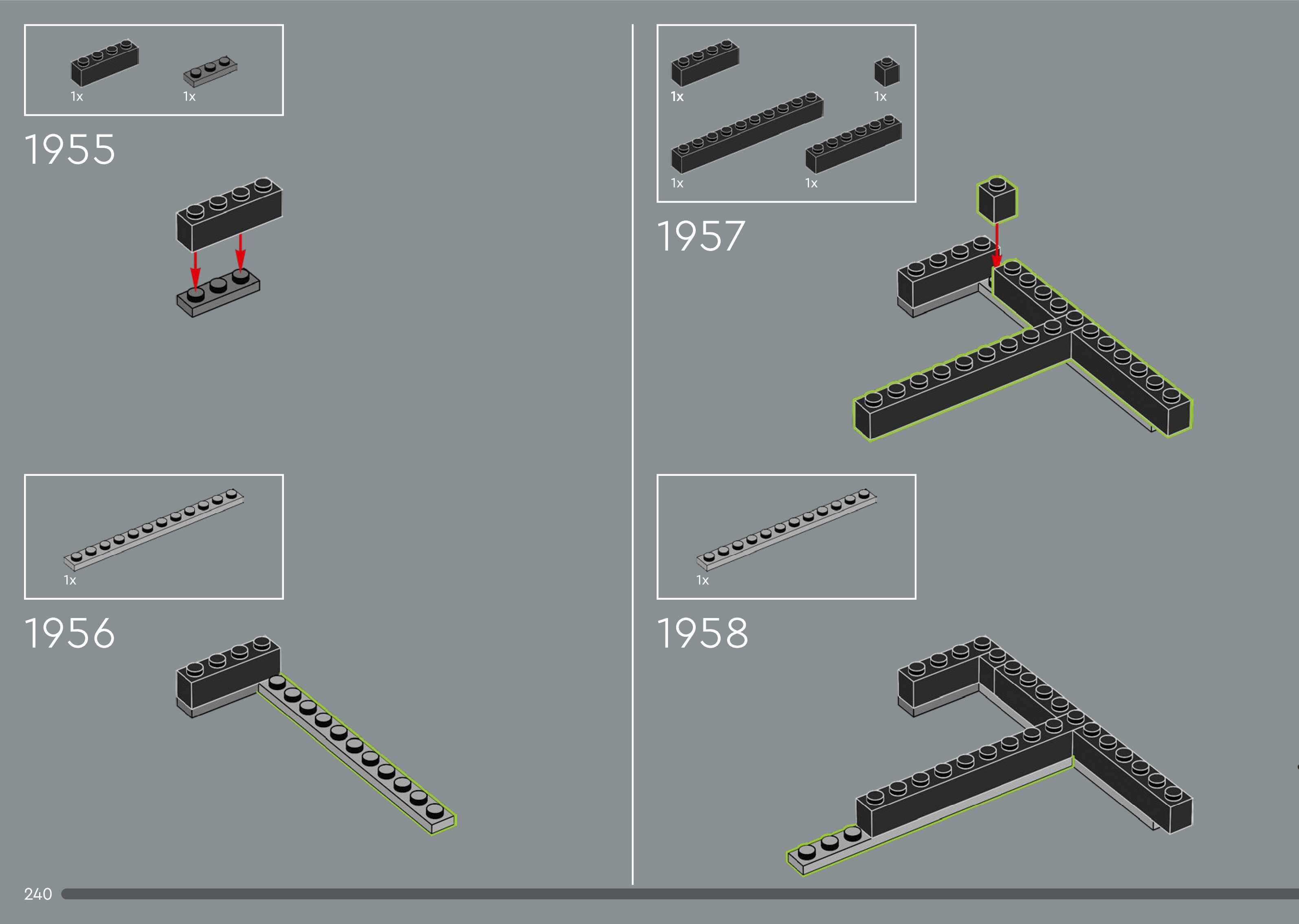 1x 1x

1955

1x

1956

1x 1x

1x 1x

1957

1x

1958

240