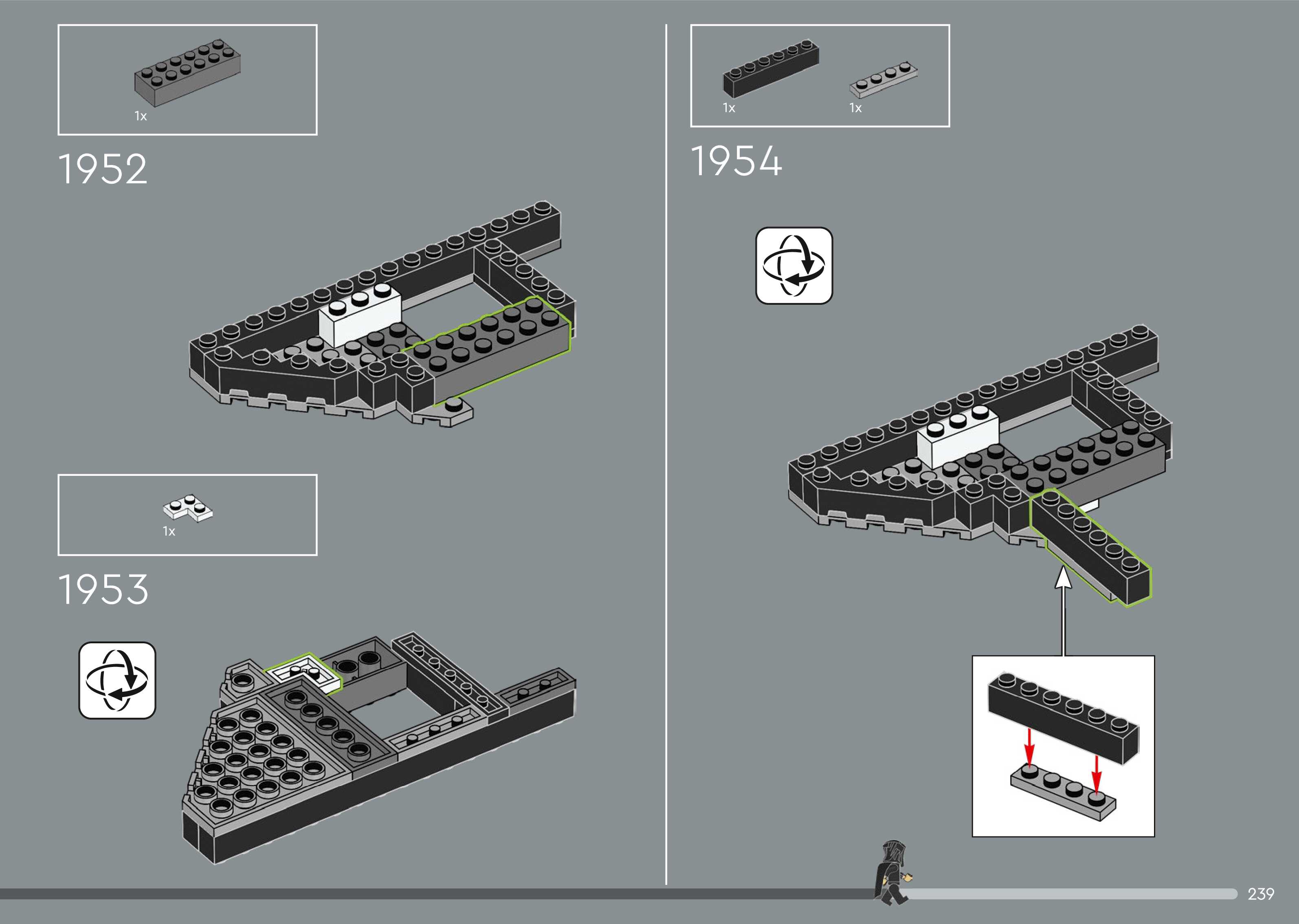 1x

1952

1x

1953

1x

1x

1954

239