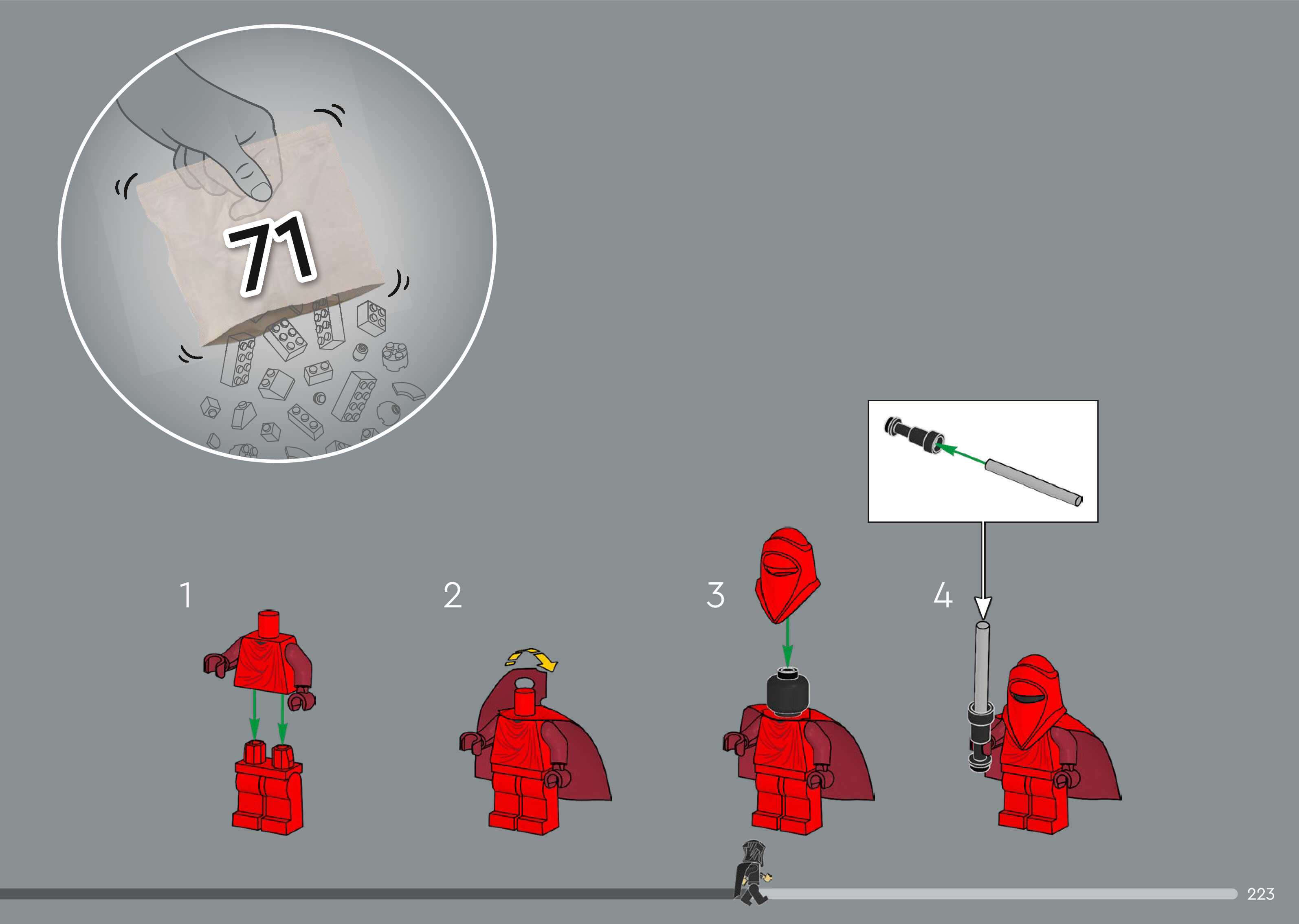 71

1

2

3

4

223