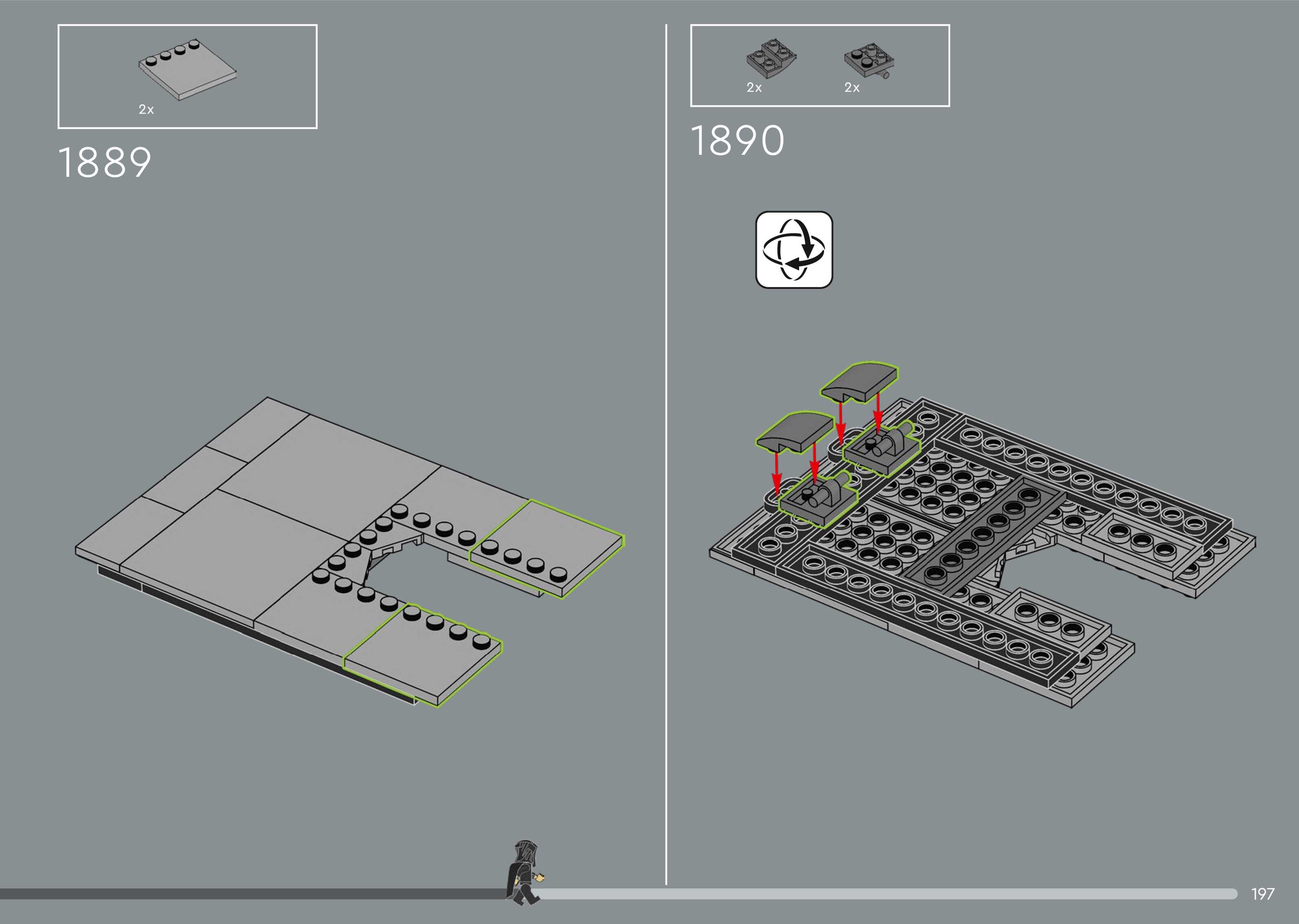 2x

1889

2x 2x

1890

197